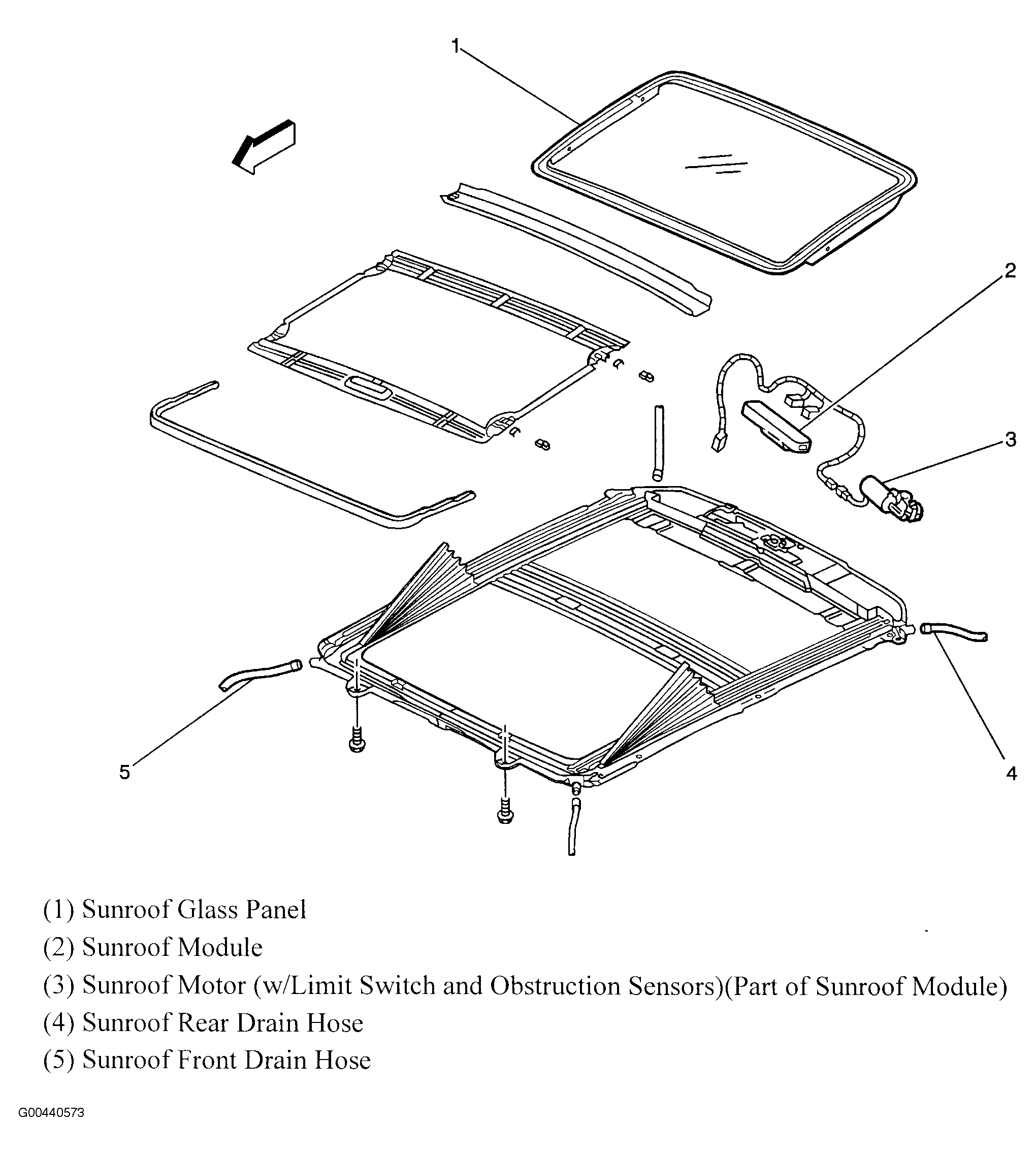 1

2

3

5

4

(1) Sunroof Glass Panel

(2) Sunroof Module

(3) Sunroof Motor (w/Limit Switch and Obstruction Sensors)(Part of Sunroof Module)

(4) Sunroof Rear Drain Hose

(5) Sunroof Front Drain Hose

G00440573