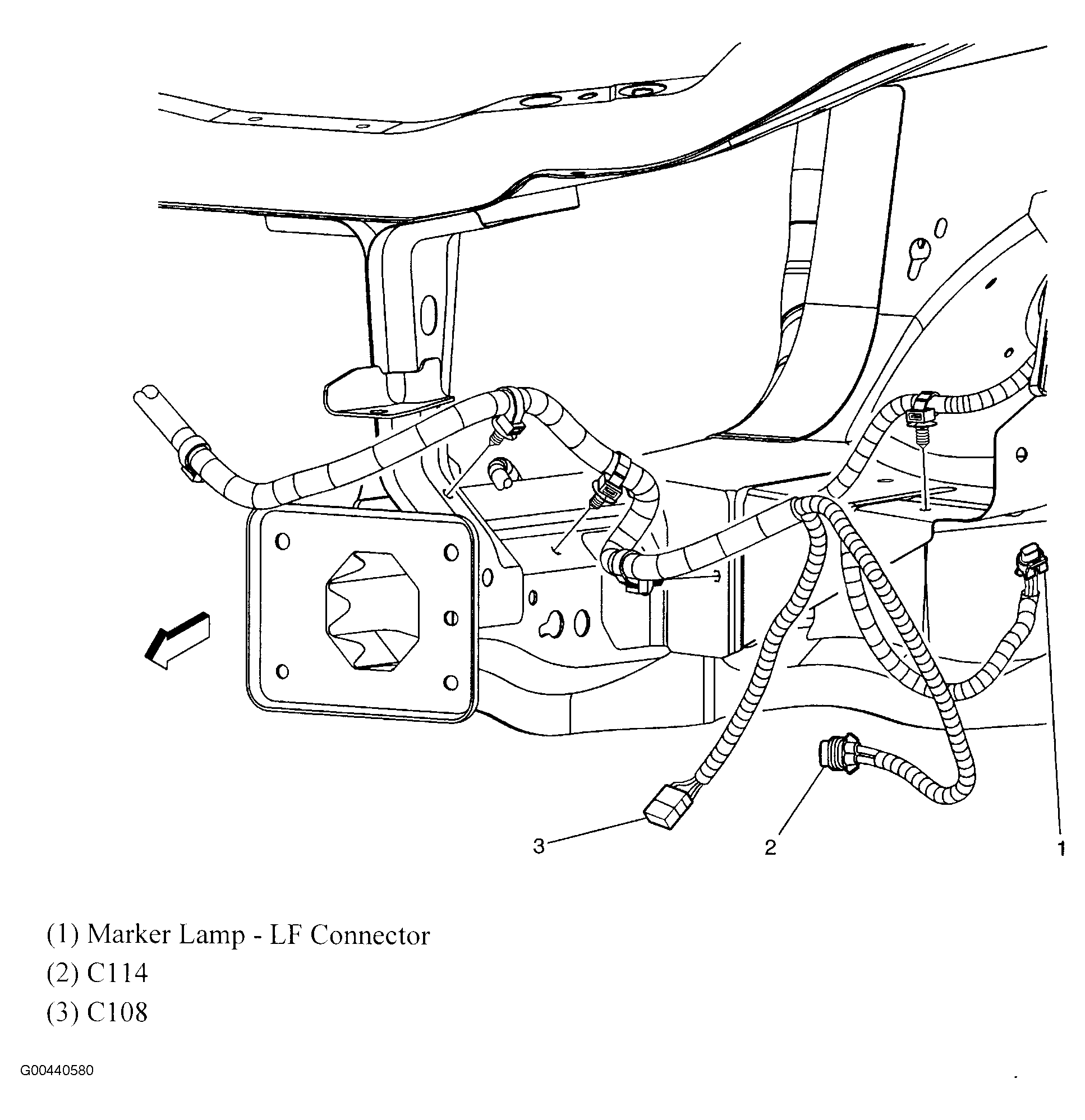 3
2
1

(1) Marker Lamp - LF Connector
(2) C114
(3) C108

G00440580