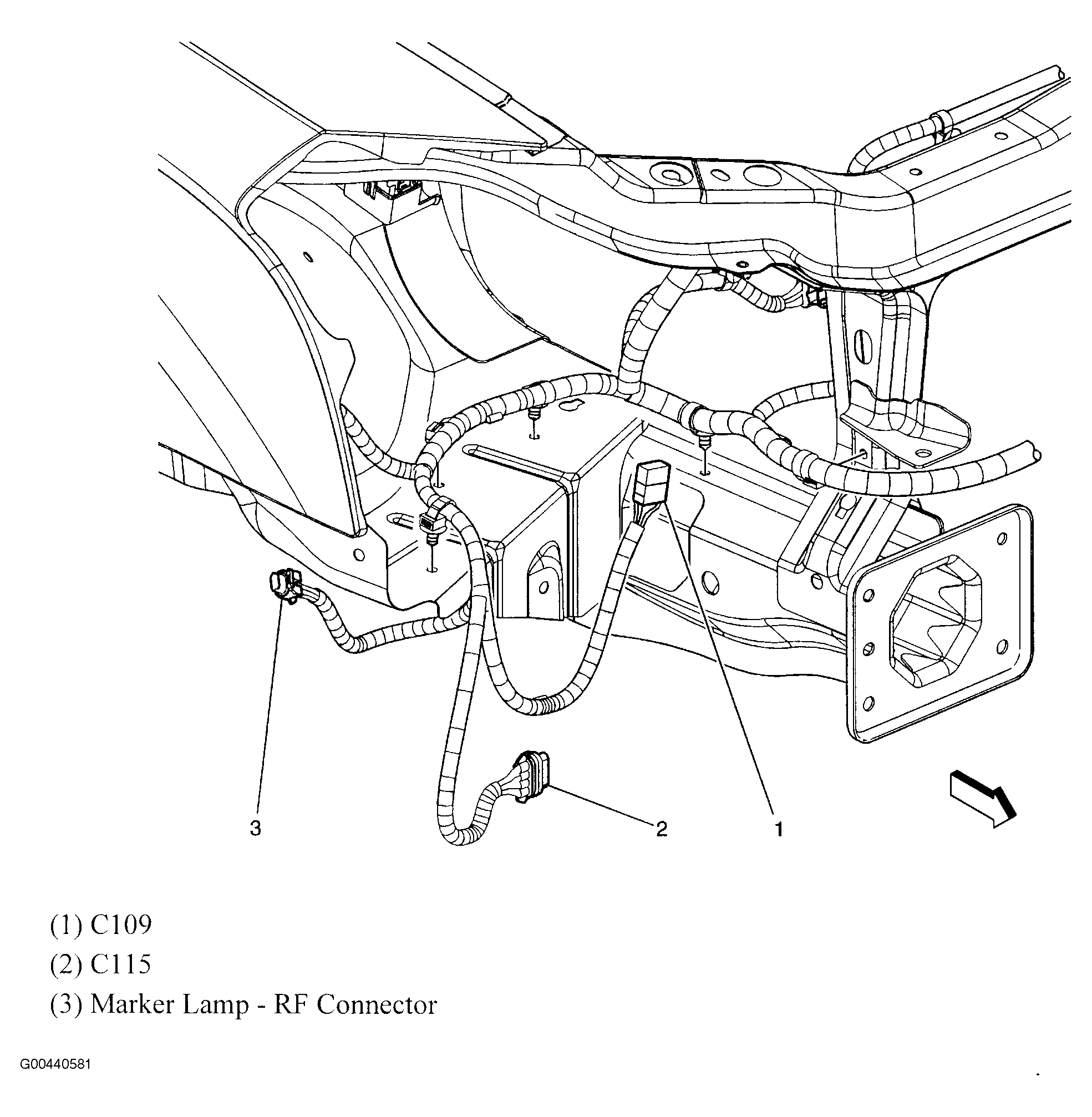 3
2
1

(1) C109
(2) C115
(3) Marker Lamp - RF Connector

G00440581