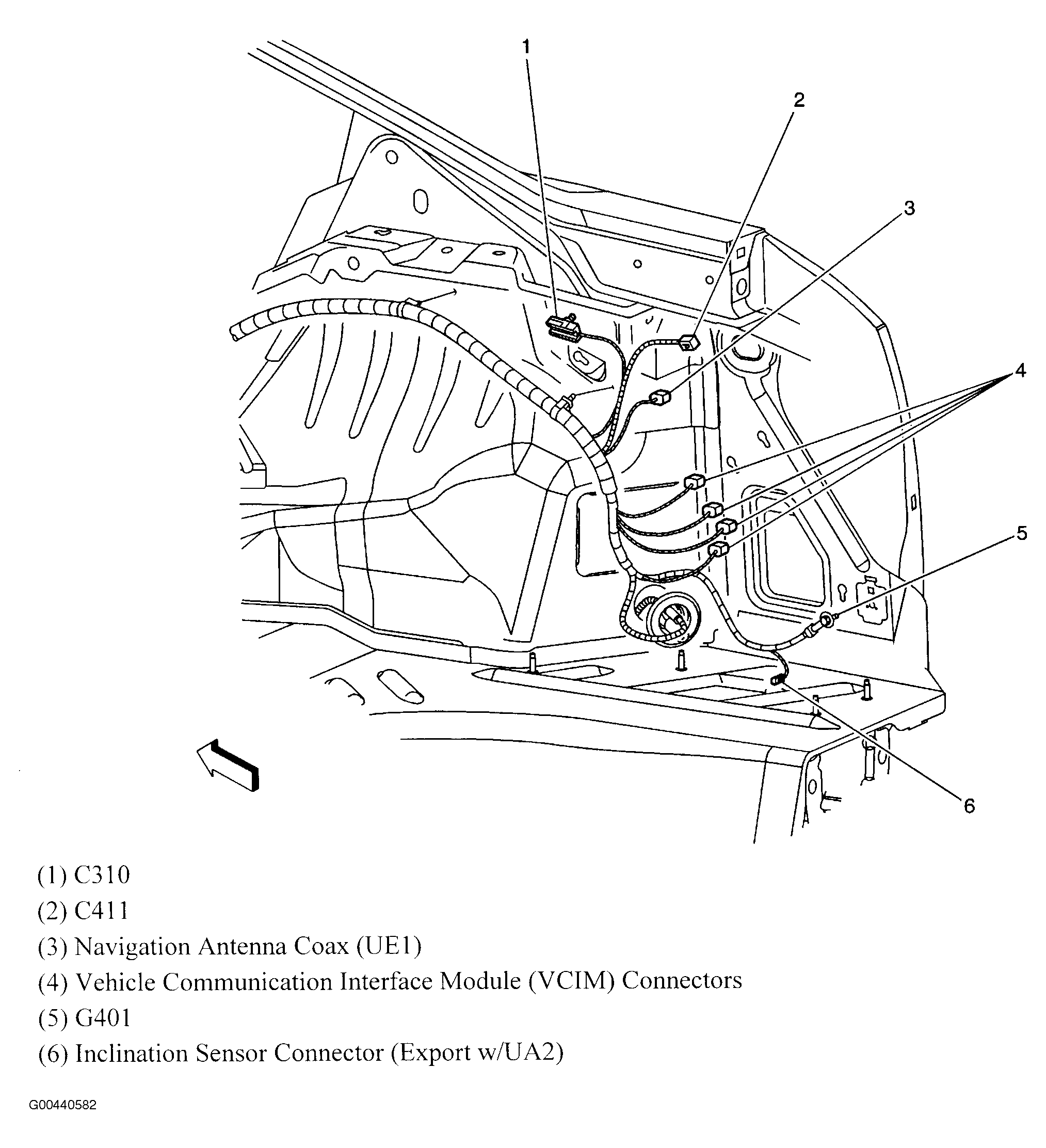 1
2
3
4
5
6

(1) C310
(2) C411
(3) Navigation Antenna Coax (UE1)
(4) Vehicle Communication Interface Module (VCIM) Connectors
(5) G401
(6) Inclination Sensor Connector (Export w/UA2)

G00440582