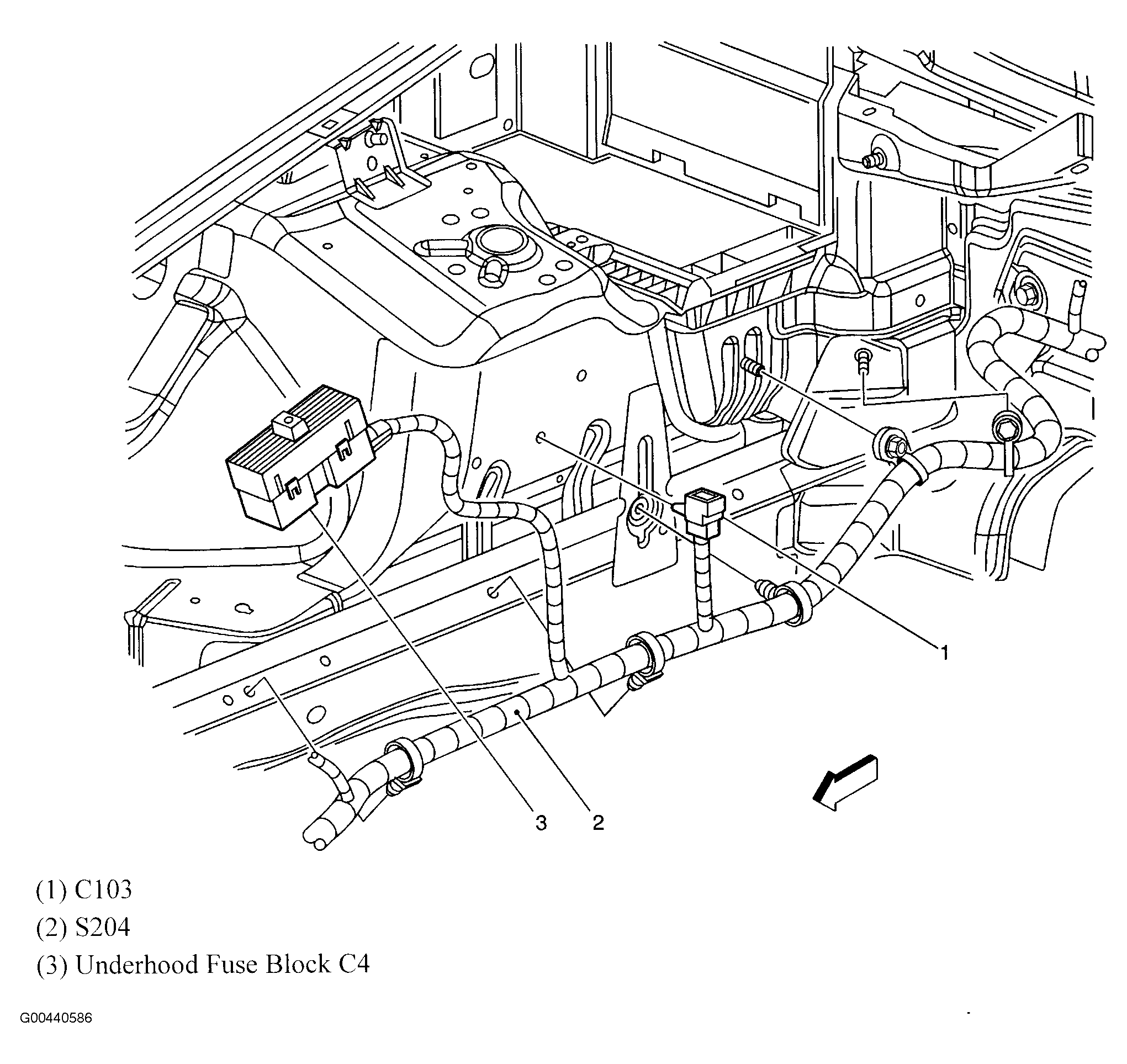 1

3 2

(1) C103

(2) S204

(3) Underhood Fuse Block C4

G00440586