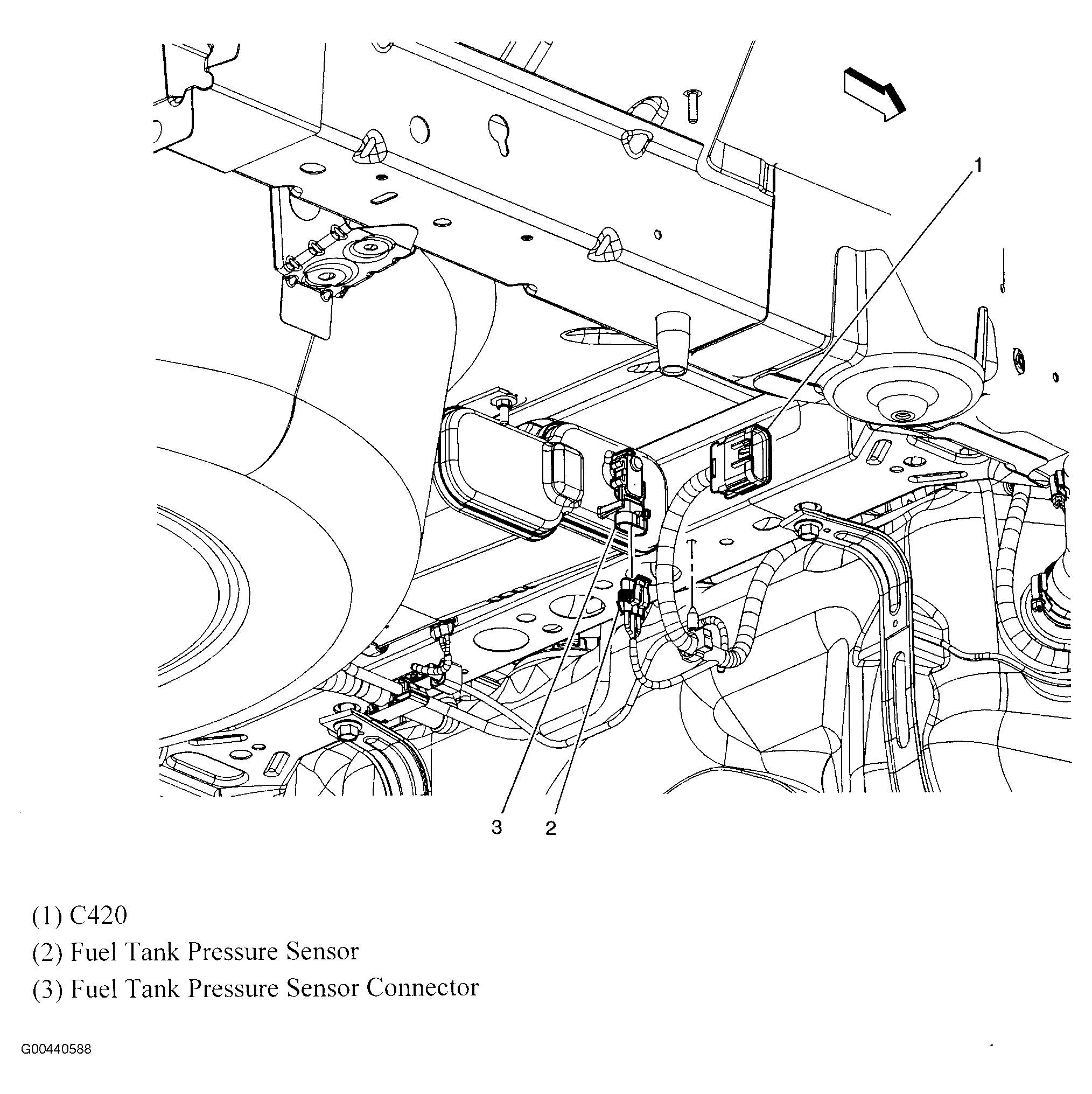 1

3 2

(1) C420
(2) Fuel Tank Pressure Sensor
(3) Fuel Tank Pressure Sensor Connector

G00440588