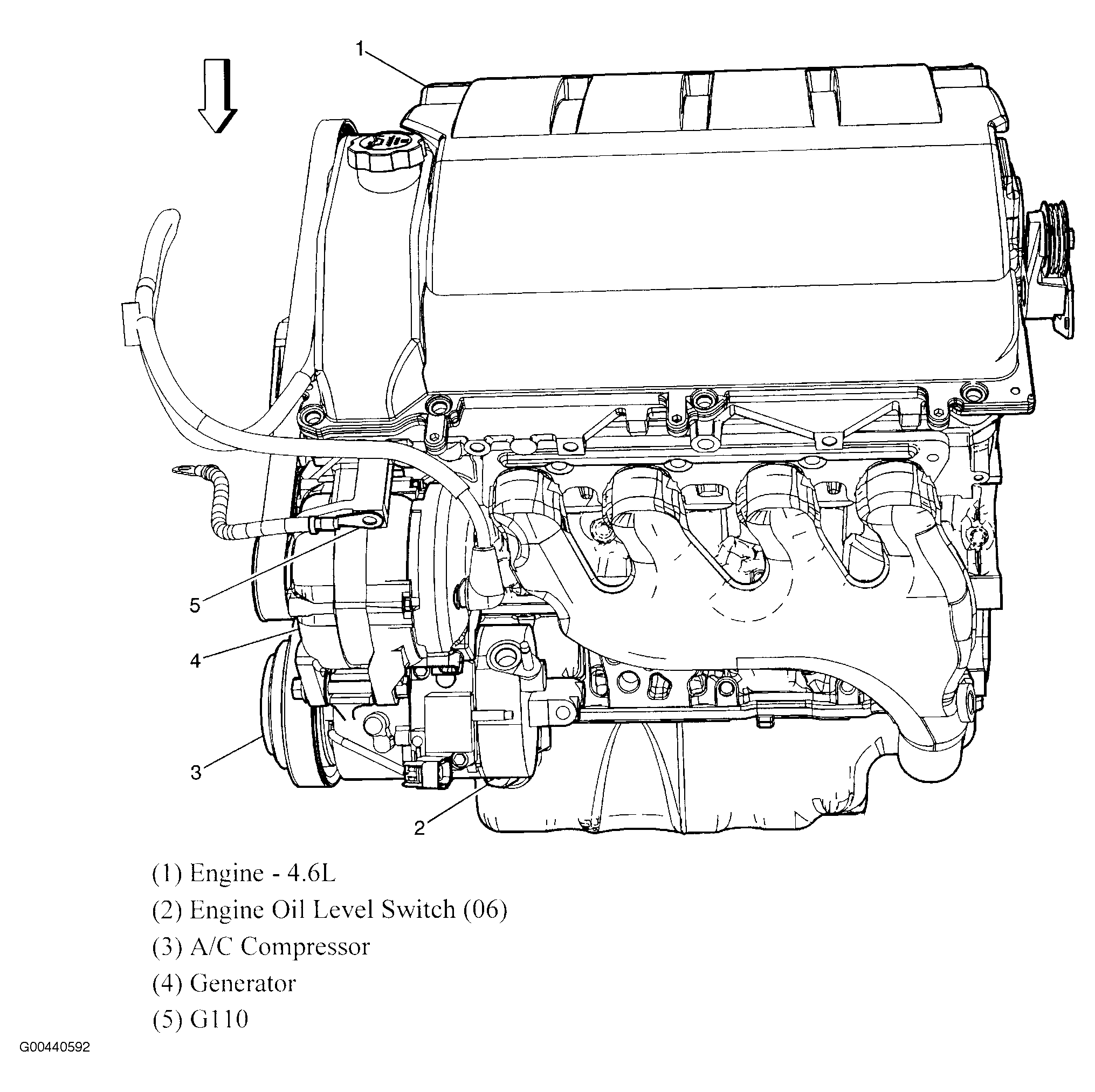 1
5
4
3
2

(1) Engine - 4.6L
(2) Engine Oil Level Switch (06)
(3) A/C Compressor
(4) Generator
(5) G110

G00440592