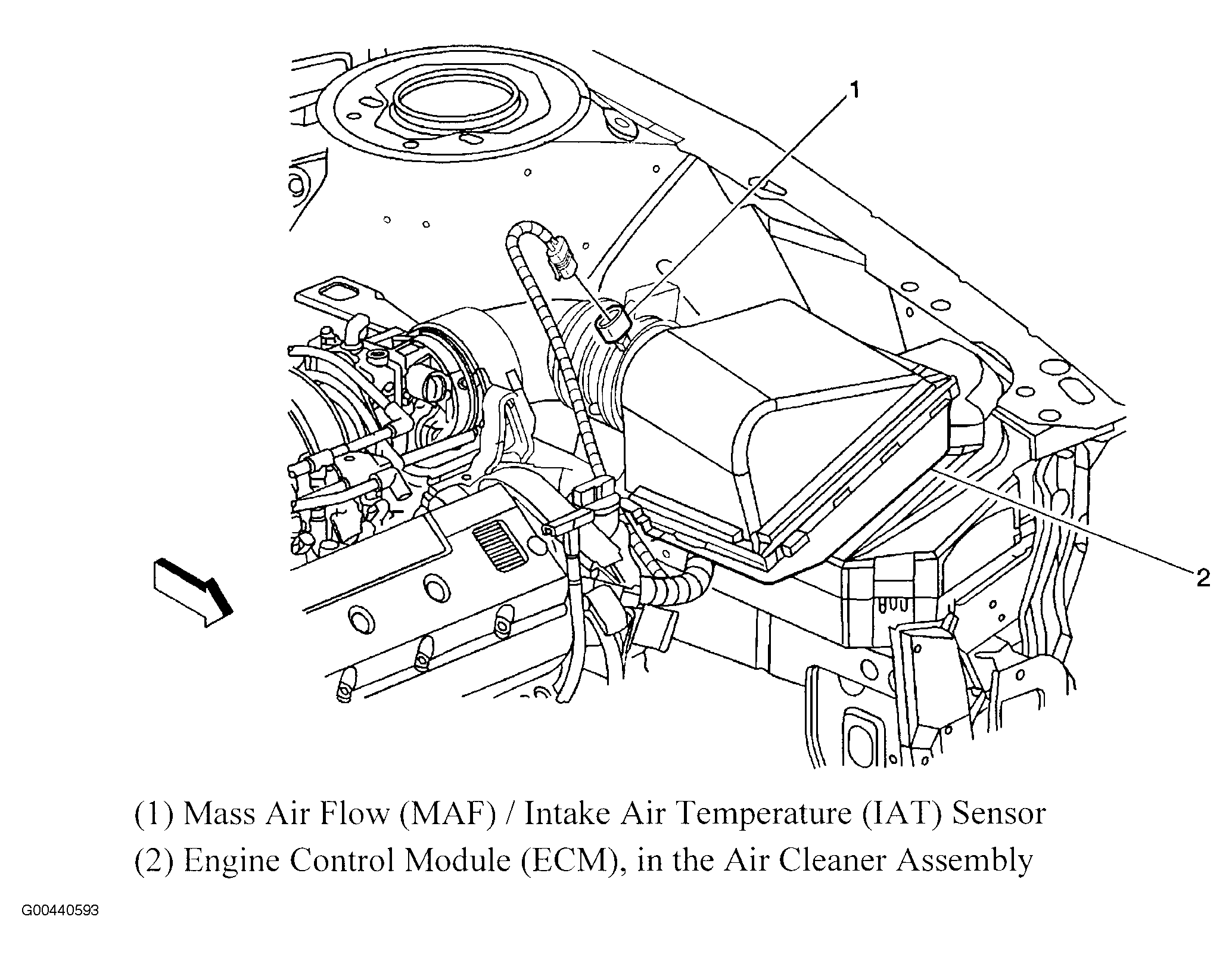 1

2

(1) Mass Air Flow (MAF) / Intake Air Temperature (IAT) Sensor

(2) Engine Control Module (ECM), in the Air Cleaner Assembly

G00440593