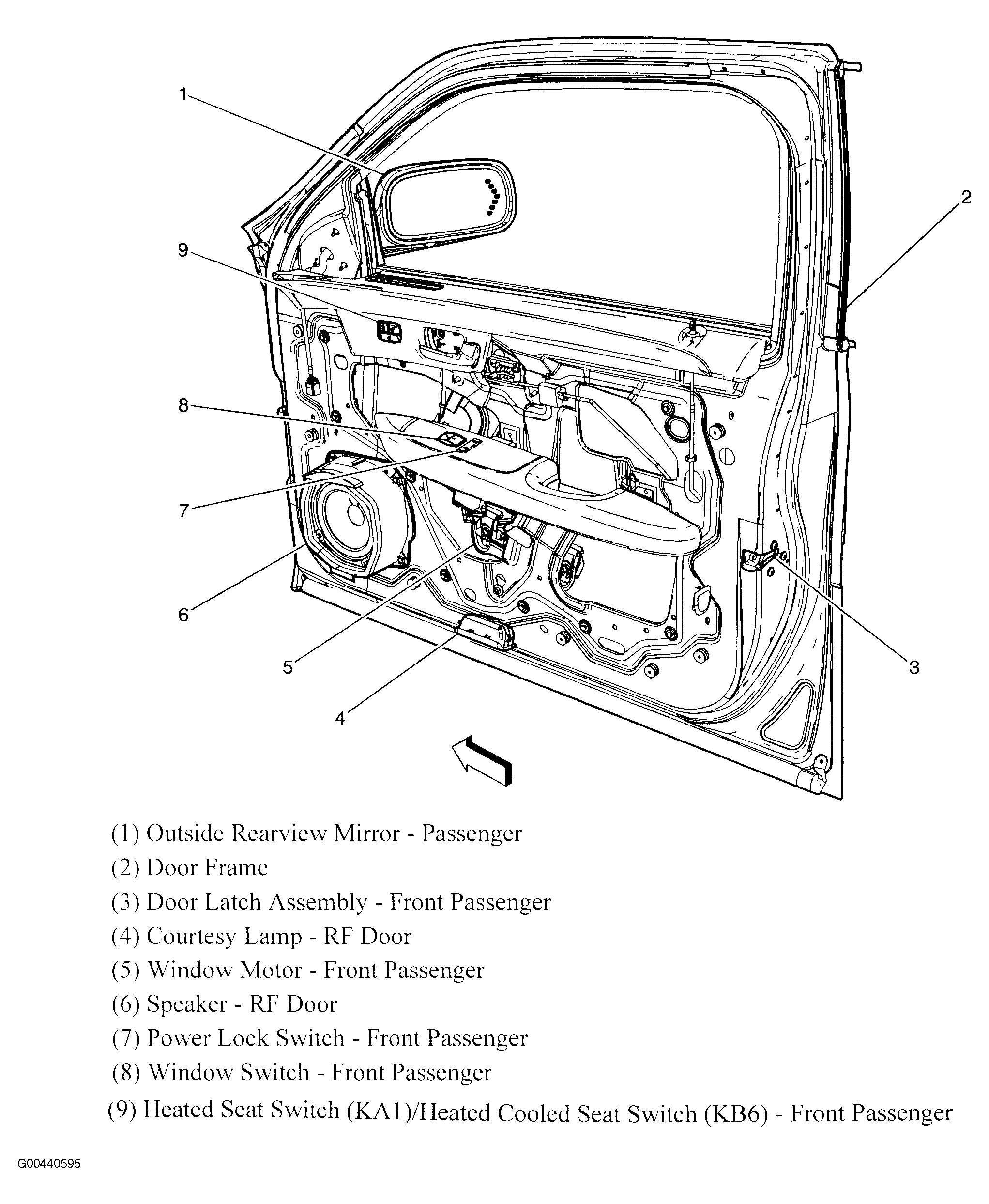 1

2

9

8

7

6

5

4

3

(1) Outside Rearview Mirror - Passenger

(2) Door Frame

(3) Door Latch Assembly - Front Passenger

(4) Courtesy Lamp - RF Door

(5) Window Motor - Front Passenger

(6) Speaker - RF Door

(7) Power Lock Switch - Front Passenger

(8) Window Switch - Front Passenger

(9) Heated Seat Switch (KA1)/Heated Cooled Seat Switch (KB6) - Front Passenger

G00440595