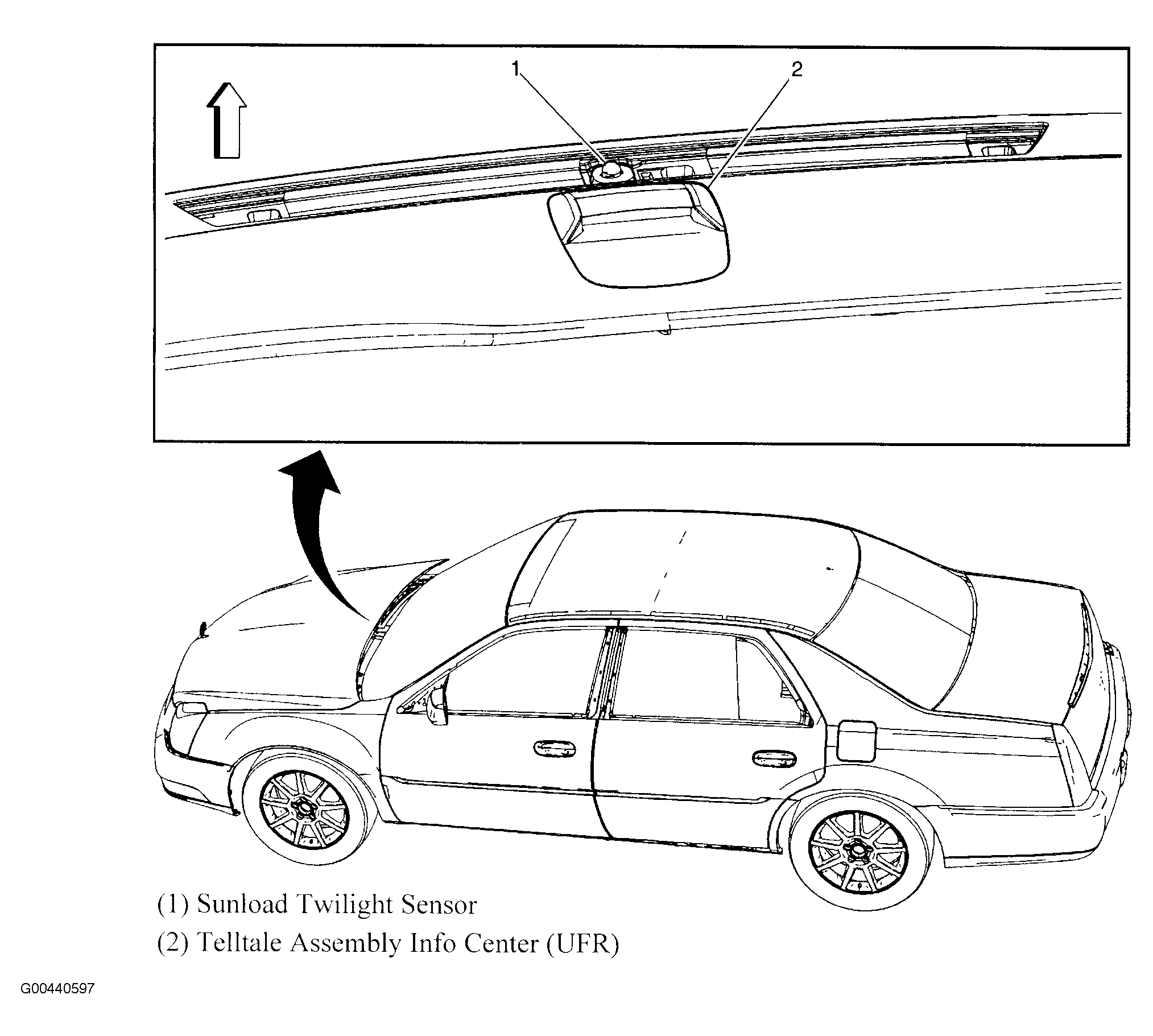 1
2

(1) Sunload Twilight Sensor
(2) Telltale Assembly Info Center (UFR)

G00440597