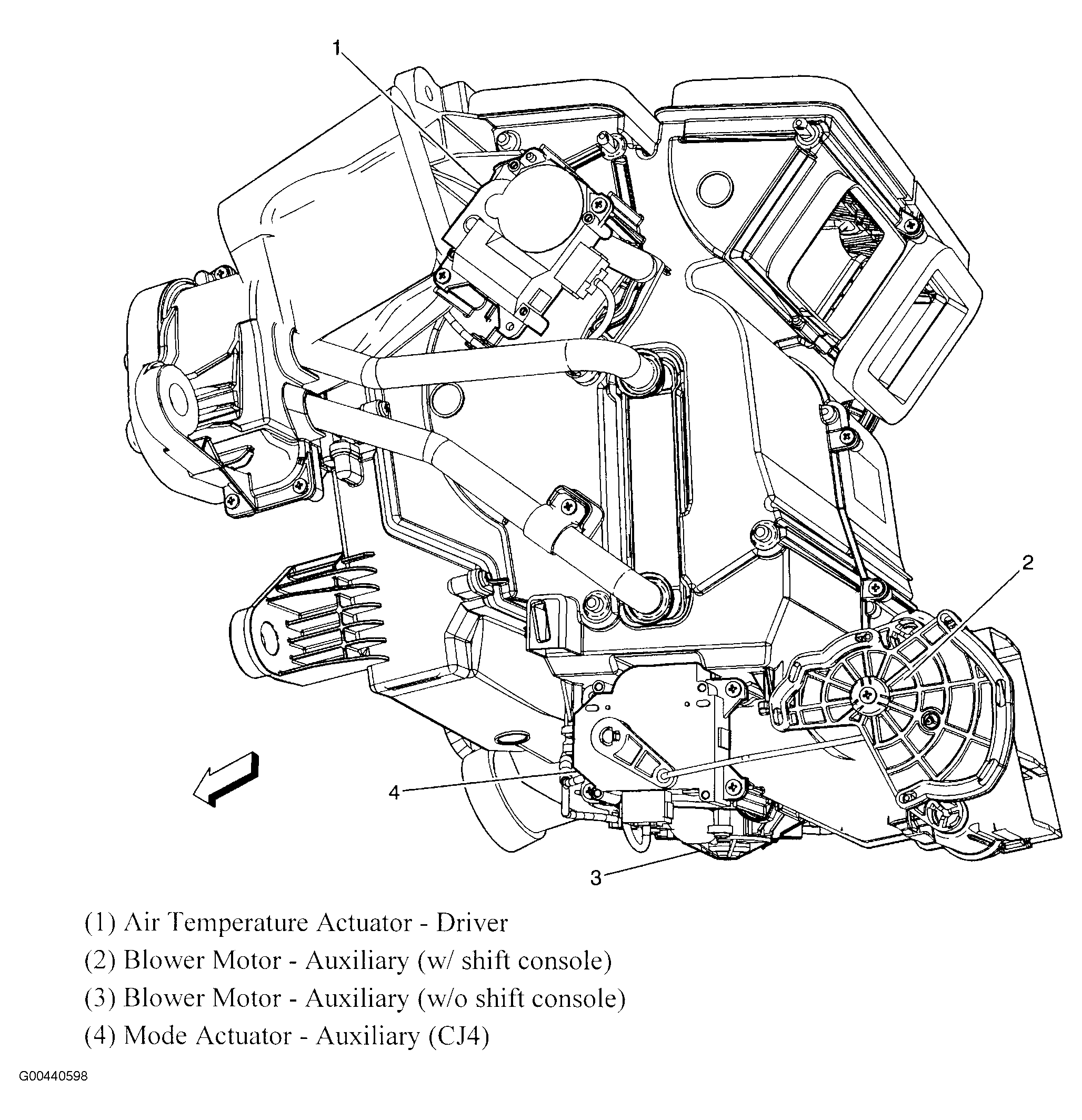 1

2

4

3

(1) Air Temperature Actuator - Driver

(2) Blower Motor - Auxiliary (w/ shift console)

(3) Blower Motor - Auxiliary (w/o shift console)

(4) Mode Actuator - Auxiliary (CJ4)

G00440598