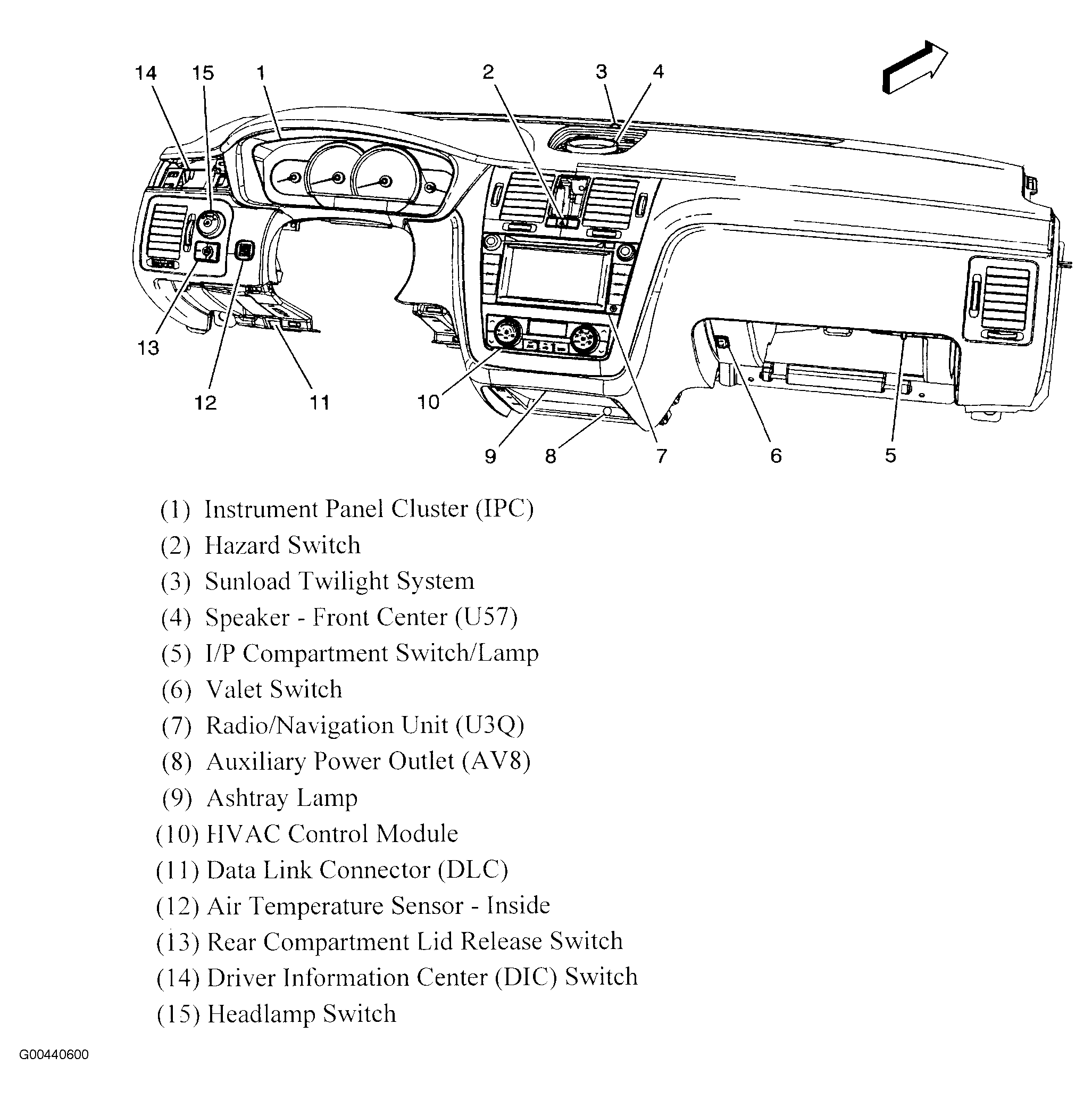 14 15 1 2 3 4

13

12 11 10

9 8 7 6 5

(1) Instrument Panel Cluster (IPC)
(2) Hazard Switch
(3) Sunload Twilight System
(4) Speaker - Front Center (U57)
(5) I/P Compartment Switch/Lamp
(6) Valet Switch
(7) Radio/Navigation Unit (U3Q)
(8) Auxiliary Power Outlet (AV8)
(9) Ashtray Lamp
(10) HVAC Control Module
(11) Data Link Connector (DLC)
(12) Air Temperature Sensor - Inside
(13) Rear Compartment Lid Release Switch
(14) Driver Information Center (DIC) Switch
(15) Headlamp Switch

G00440600