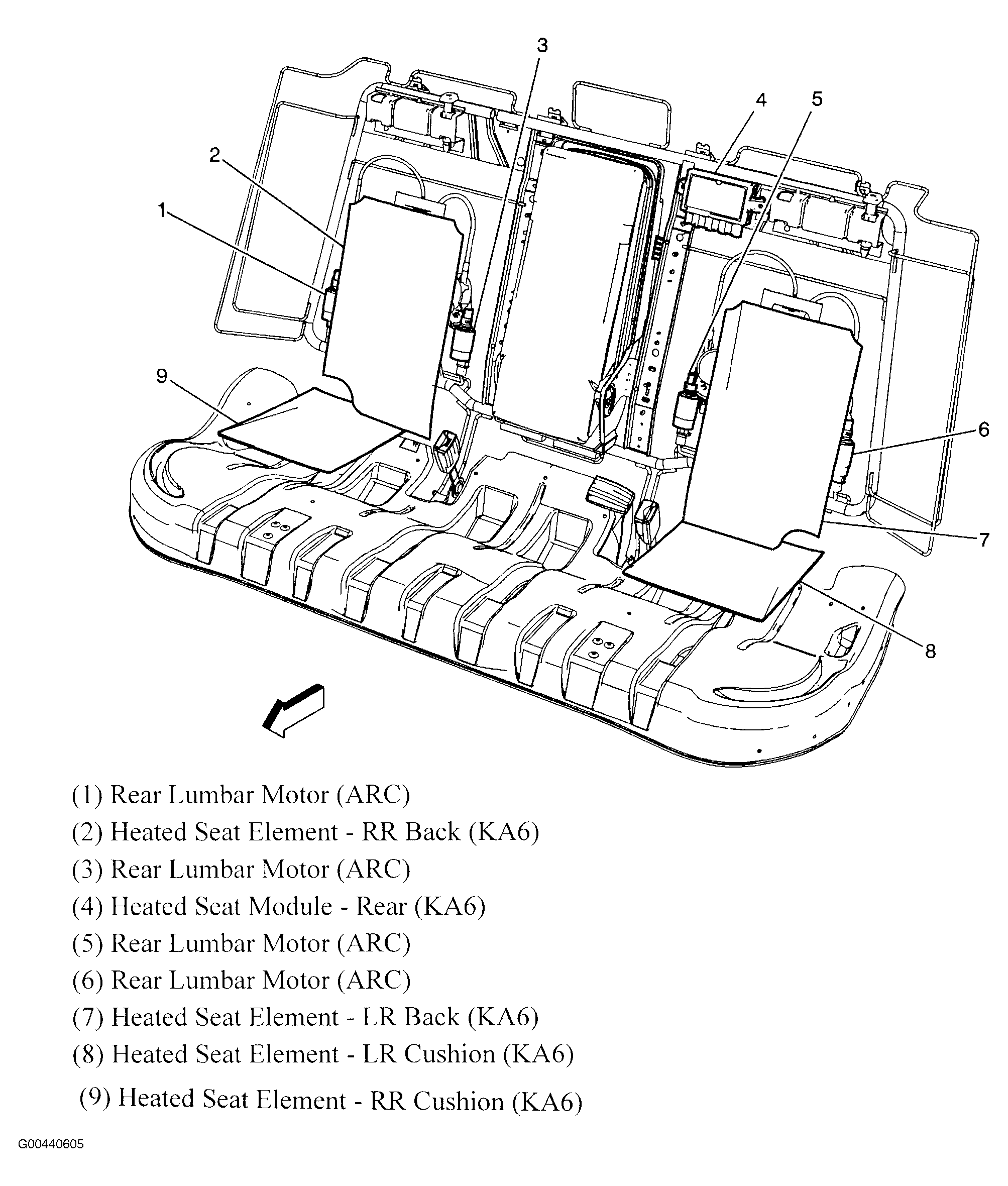 3
4
5
2
1
9
6
7
8

(1) Rear Lumbar Motor (ARC)
(2) Heated Seat Element - RR Back (KA6)
(3) Rear Lumbar Motor (ARC)
(4) Heated Seat Module - Rear (KA6)
(5) Rear Lumbar Motor (ARC)
(6) Rear Lumbar Motor (ARC)
(7) Heated Seat Element - LR Back (KA6)
(8) Heated Seat Element - LR Cushion (KA6)
(9) Heated Seat Element - RR Cushion (KA6)

G00440605