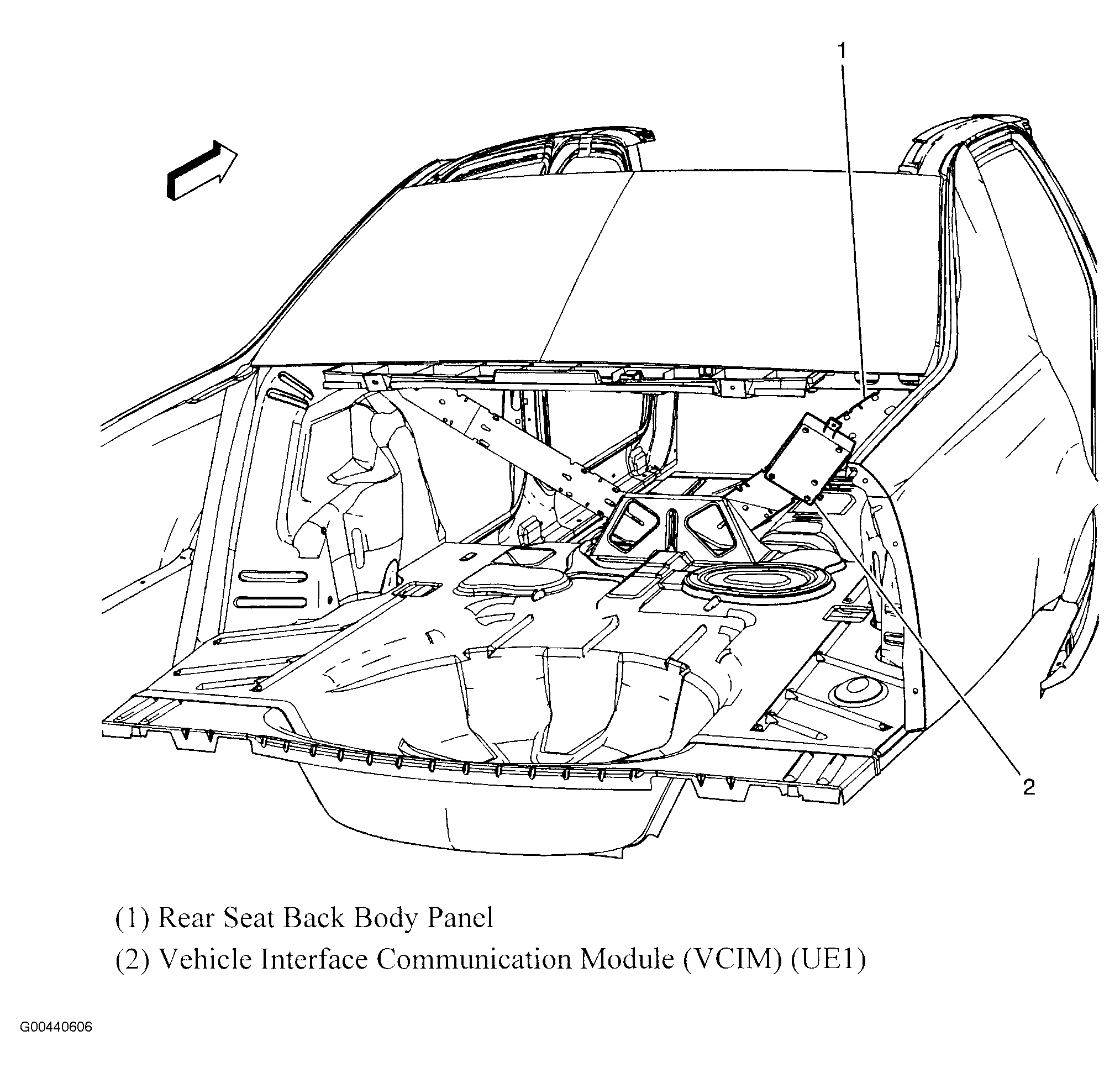 1

2

(1) Rear Seat Back Body Panel

(2) Vehicle Interface Communication Module (VCIM) (UE1)

G00440606