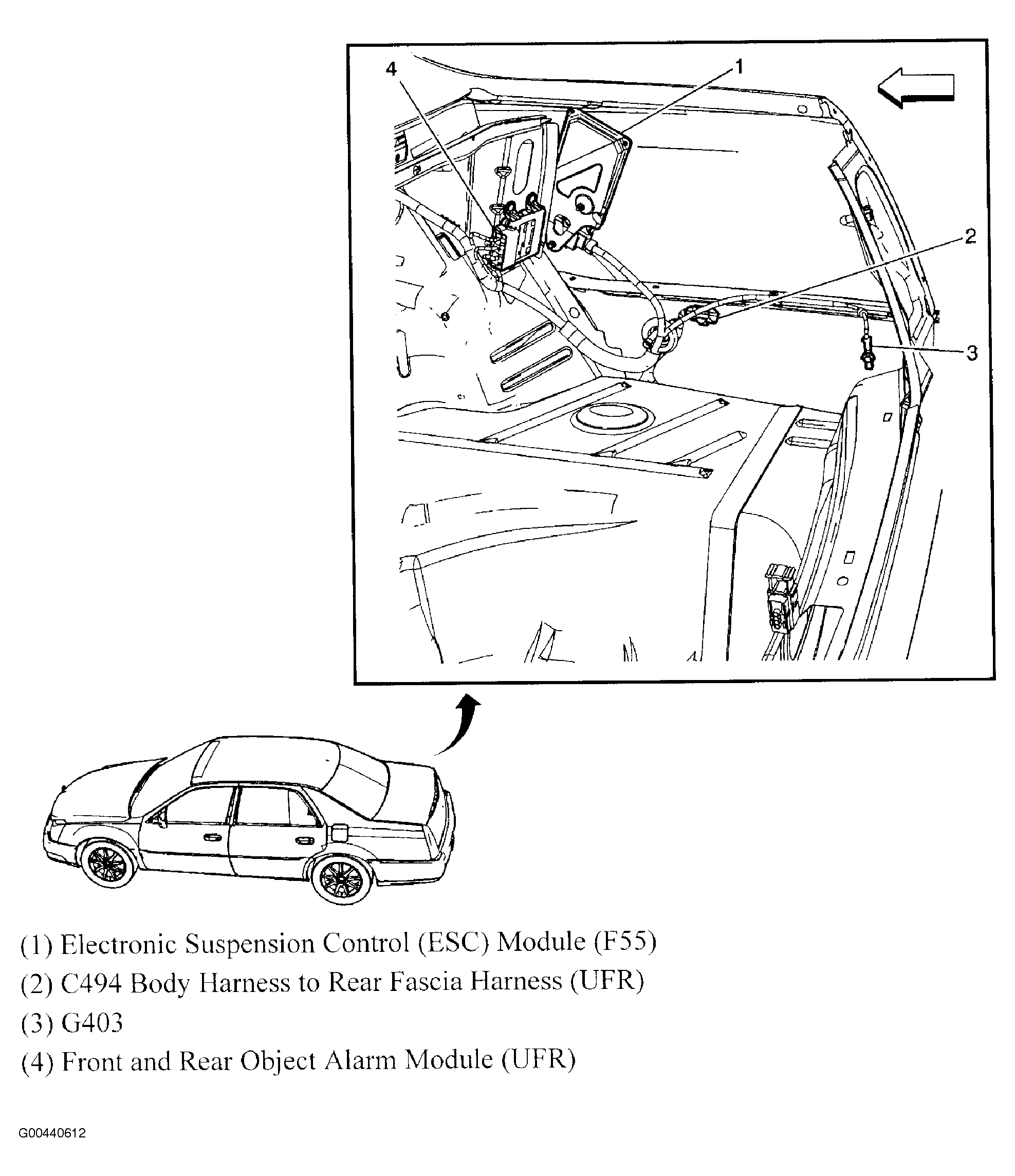 4
1
2
3

(1) Electronic Suspension Control (ESC) Module (F55)
(2) C494 Body Harness to Rear Fascia Harness (UFR)
(3) G403
(4) Front and Rear Object Alarm Module (UFR)

G00440612