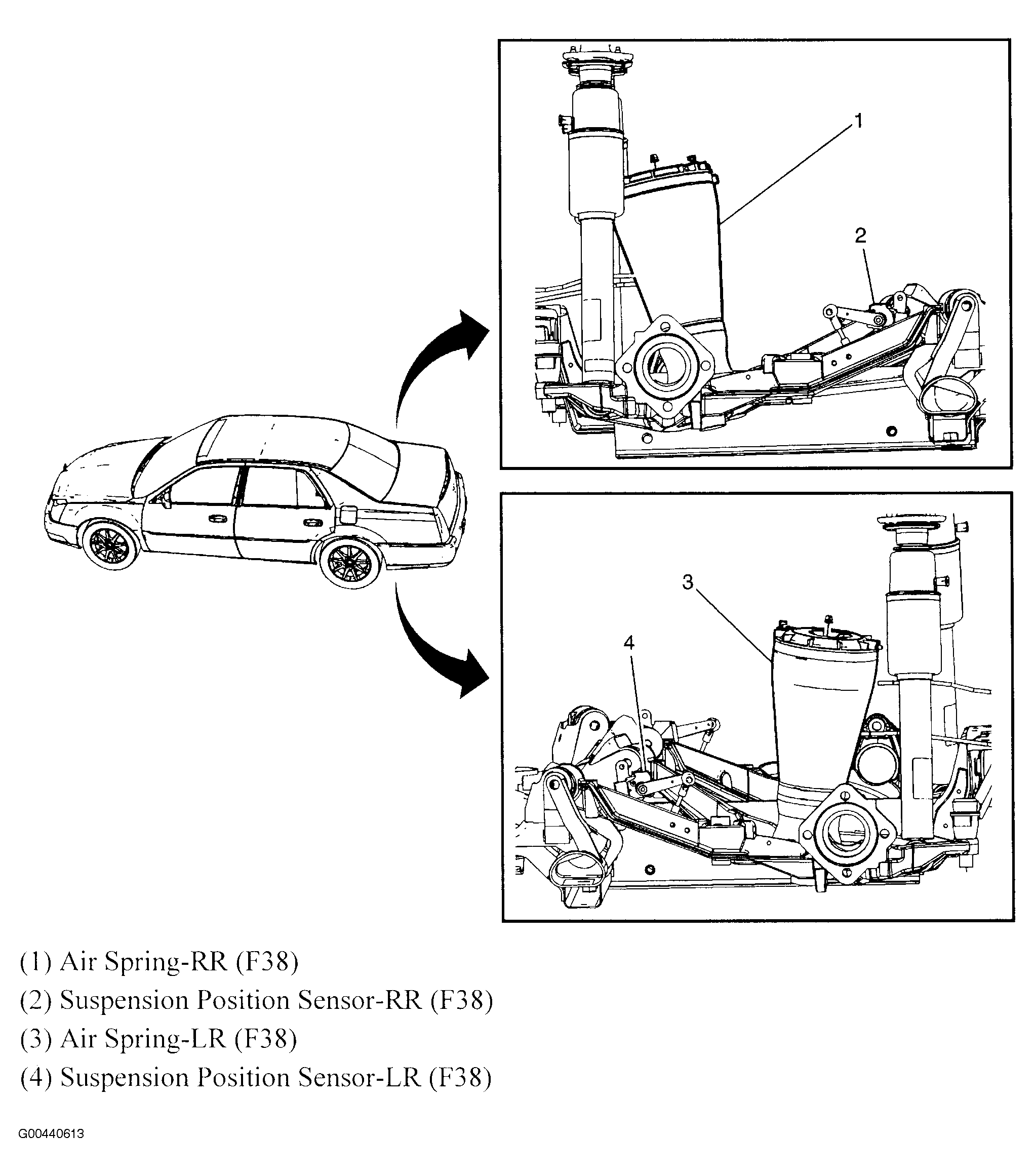 1
2
3
4

(1) Air Spring-RR (F38)
(2) Suspension Position Sensor-RR (F38)
(3) Air Spring-LR (F38)
(4) Suspension Position Sensor-LR (F38)

G00440613