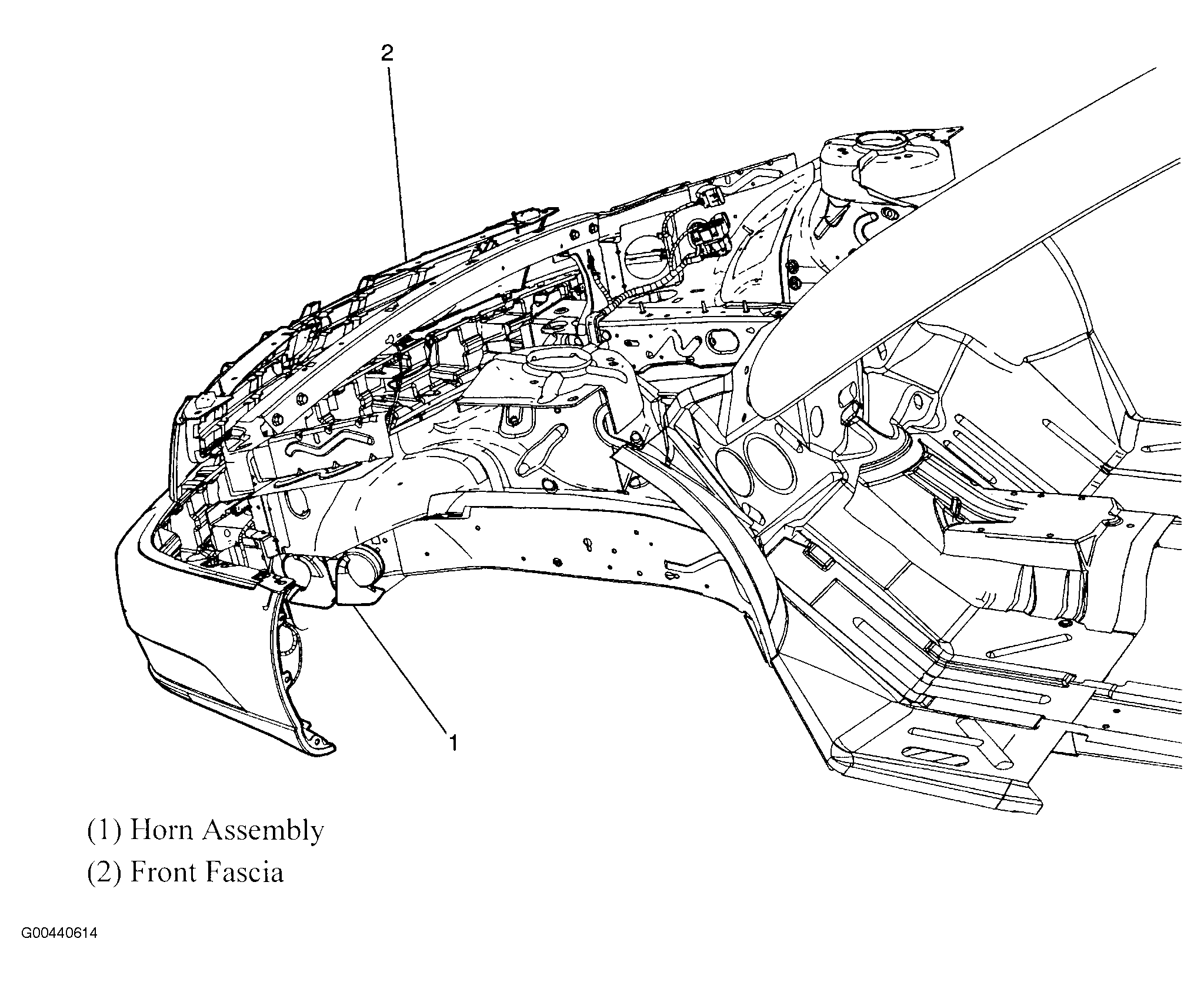 2

1

(1) Horn Assembly

(2) Front Fascia

G00440614