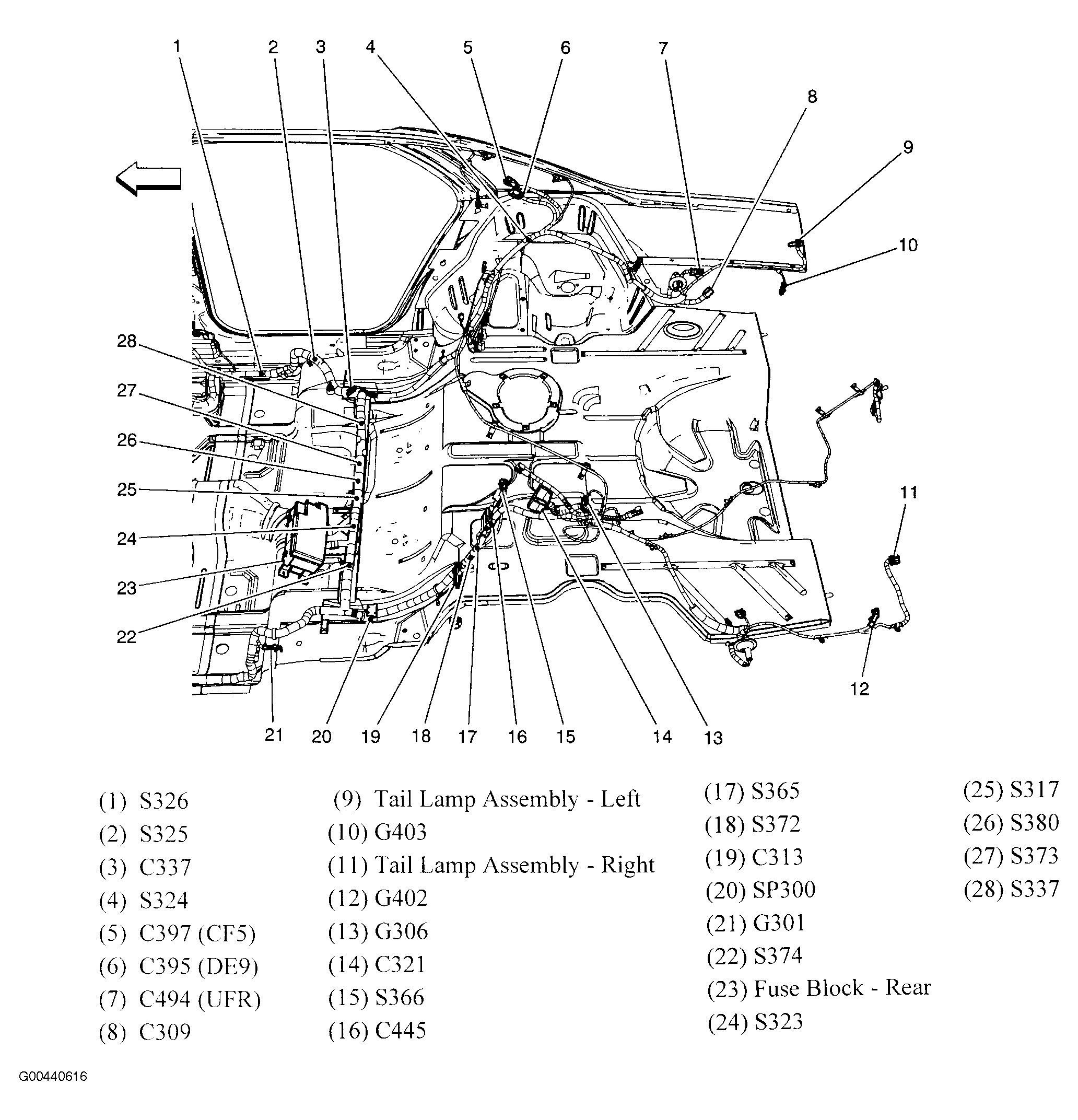 1 2 3 4 5 6 7 8 9 10

28
27
26
25
24
23
22

11

12

21 20 19 18 17 16 15 14 13

(1) S326
(2) S325
(3) C337
(4) S324
(5) C397 (CF5)
(6) C395 (DE9)
(7) C494 (UFR)
(8) C309

(9) Tail Lamp Assembly - Left
(10) G403
(11) Tail Lamp Assembly - Right
(12) G402
(13) G306
(14) C321
(15) S366
(16) C445

(17) S365
(18) S372
(19) C313
(20) SP300
(21) G301
(22) S374
(23) Fuse Block - Rear
(24) S323

(25) S317
(26) S380
(27) S373
(28) S337

G00440616