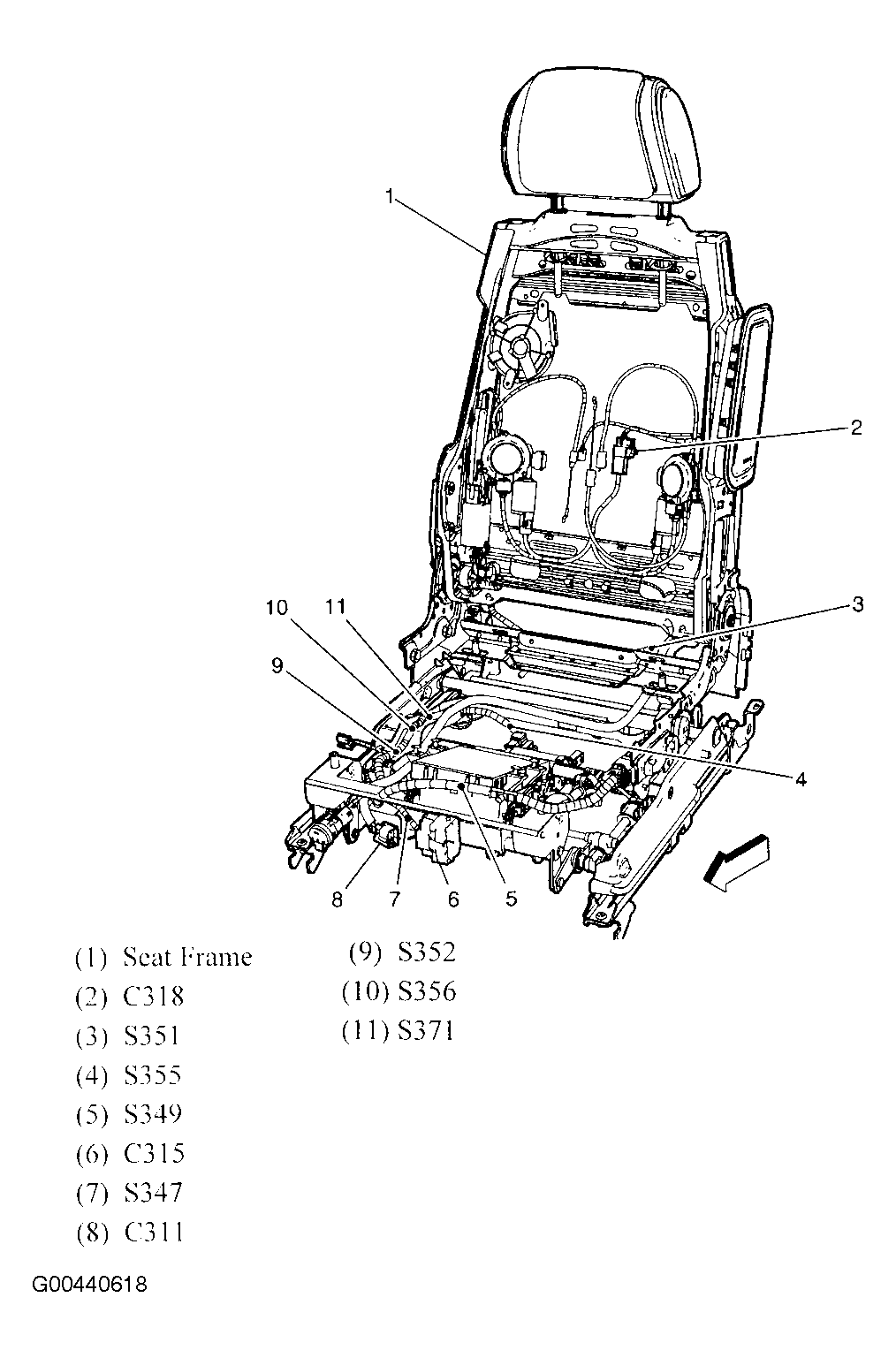 1

2

10

11

3

9

4

8

7

6

5

(1) Seat Frame
(2) C318
(3) S351
(4) S355
(5) S349
(6) C315
(7) S347
(8) C311

(9) S352
(10) S356
(11) S371

G00440618