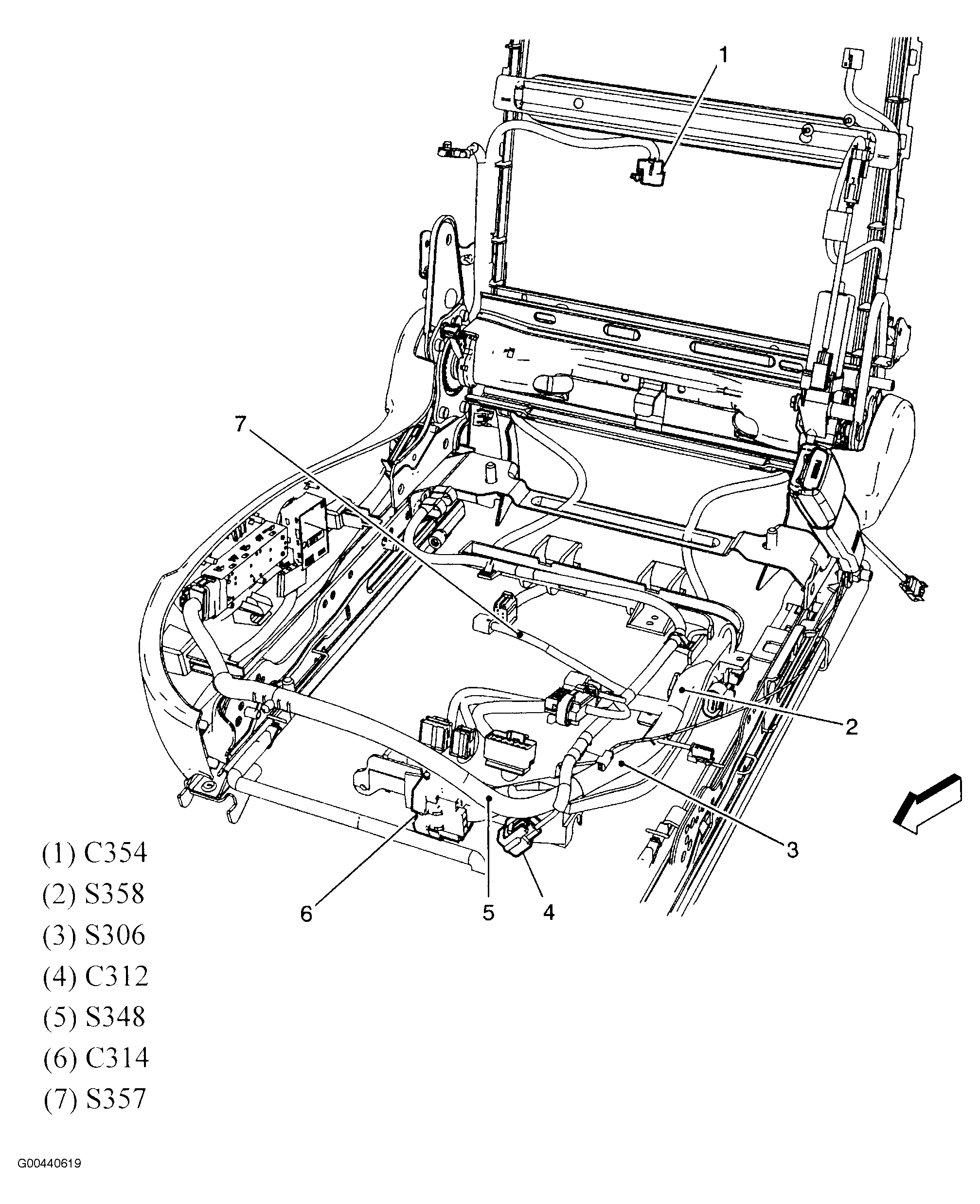 1

7

2

3

6

5

4

(1) C354

(2) S358

(3) S306

(4) C312

(5) S348

(6) C314

(7) S357

G00440619