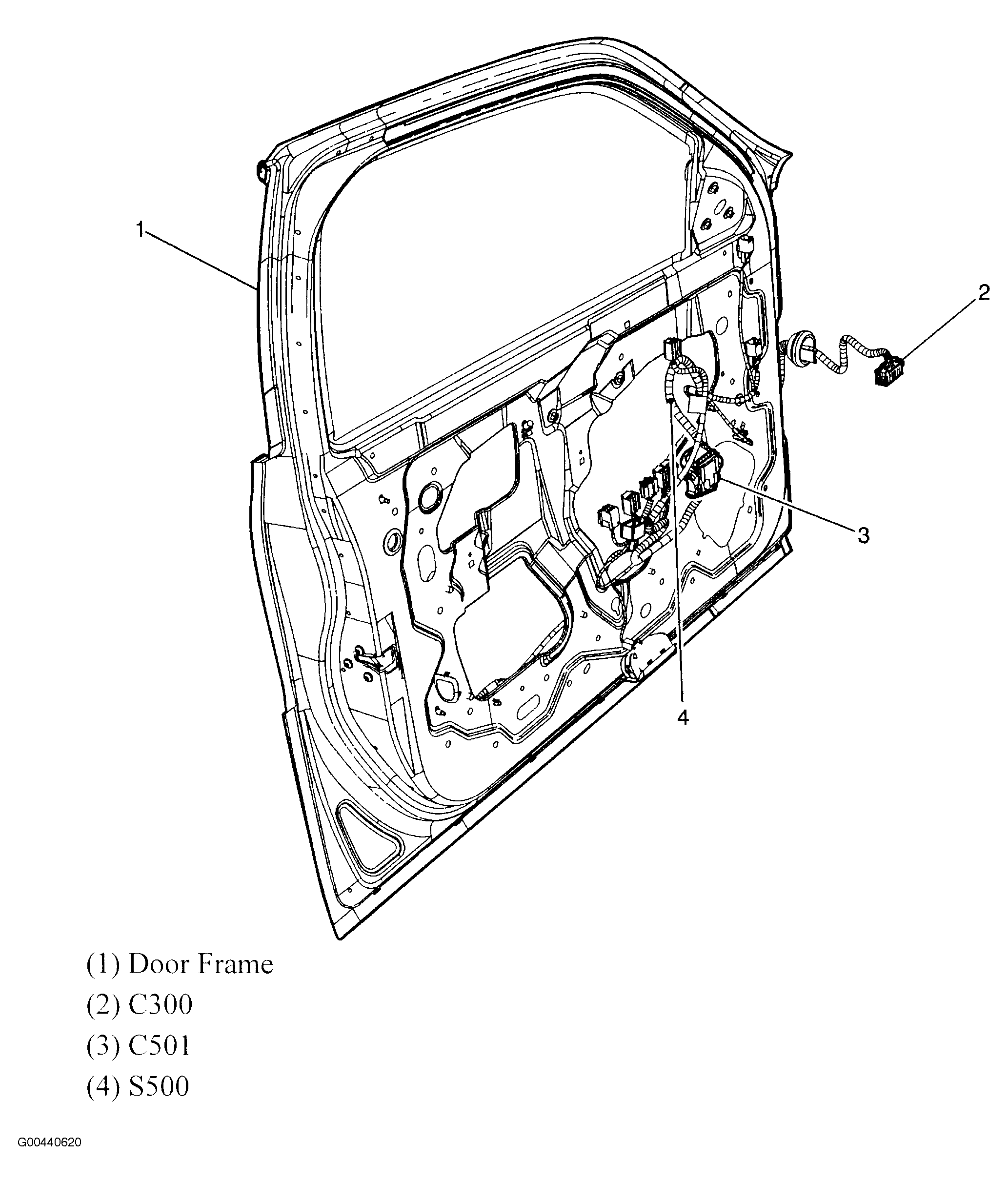 1

2

3

4

(1) Door Frame

(2) C300

(3) C501

(4) S500

G00440620