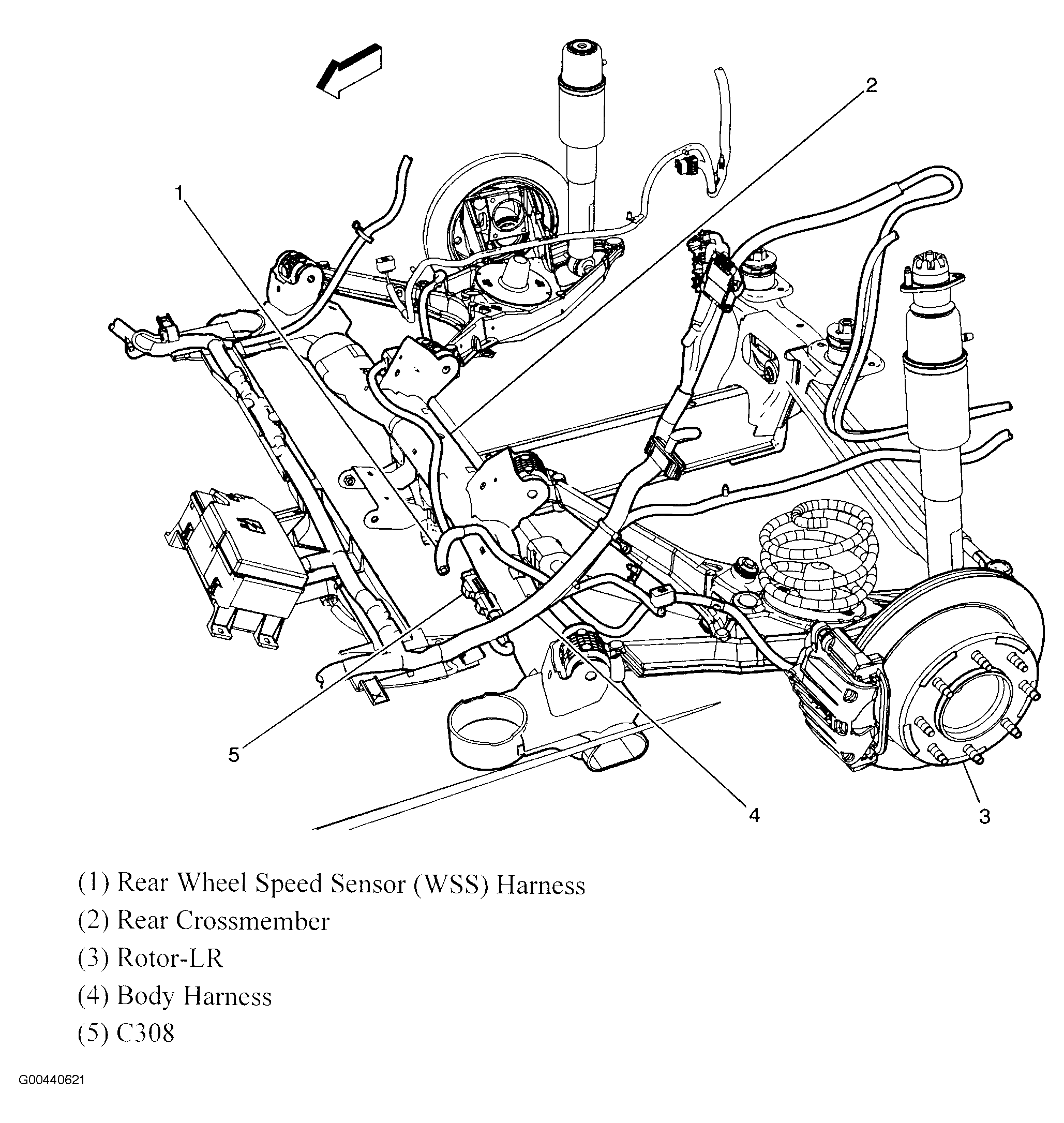 2

1

5

4

3

(1) Rear Wheel Speed Sensor (WSS) Harness

(2) Rear Crossmember

(3) Rotor-LR

(4) Body Harness

(5) C308

G00440621