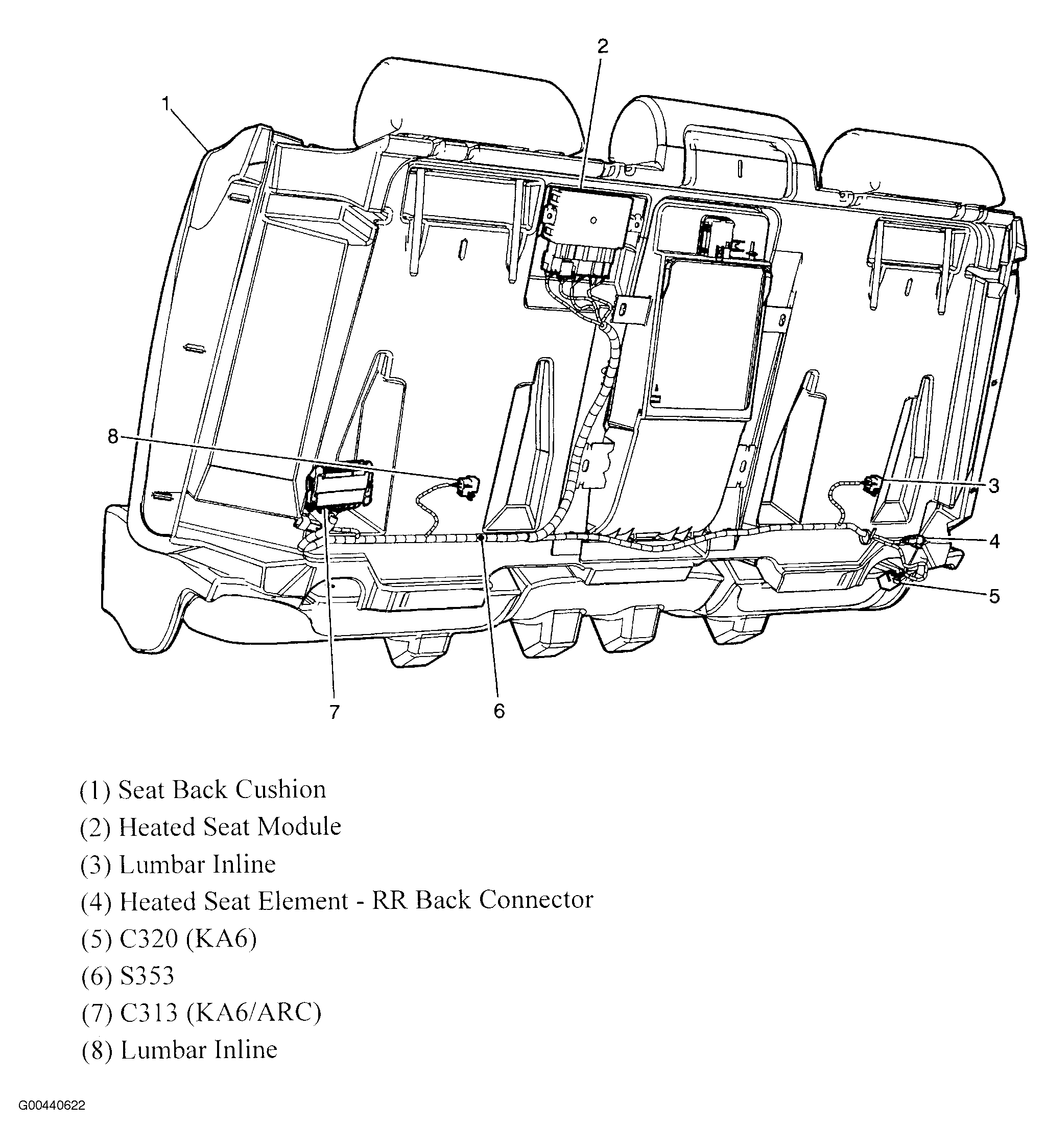 2
1
8
3
4
5
7
6

(1) Seat Back Cushion
(2) Heated Seat Module
(3) Lumbar Inline
(4) Heated Seat Element - RR Back Connector
(5) C320 (KA6)
(6) S353
(7) C313 (KA6/ARC)
(8) Lumbar Inline

G00440622