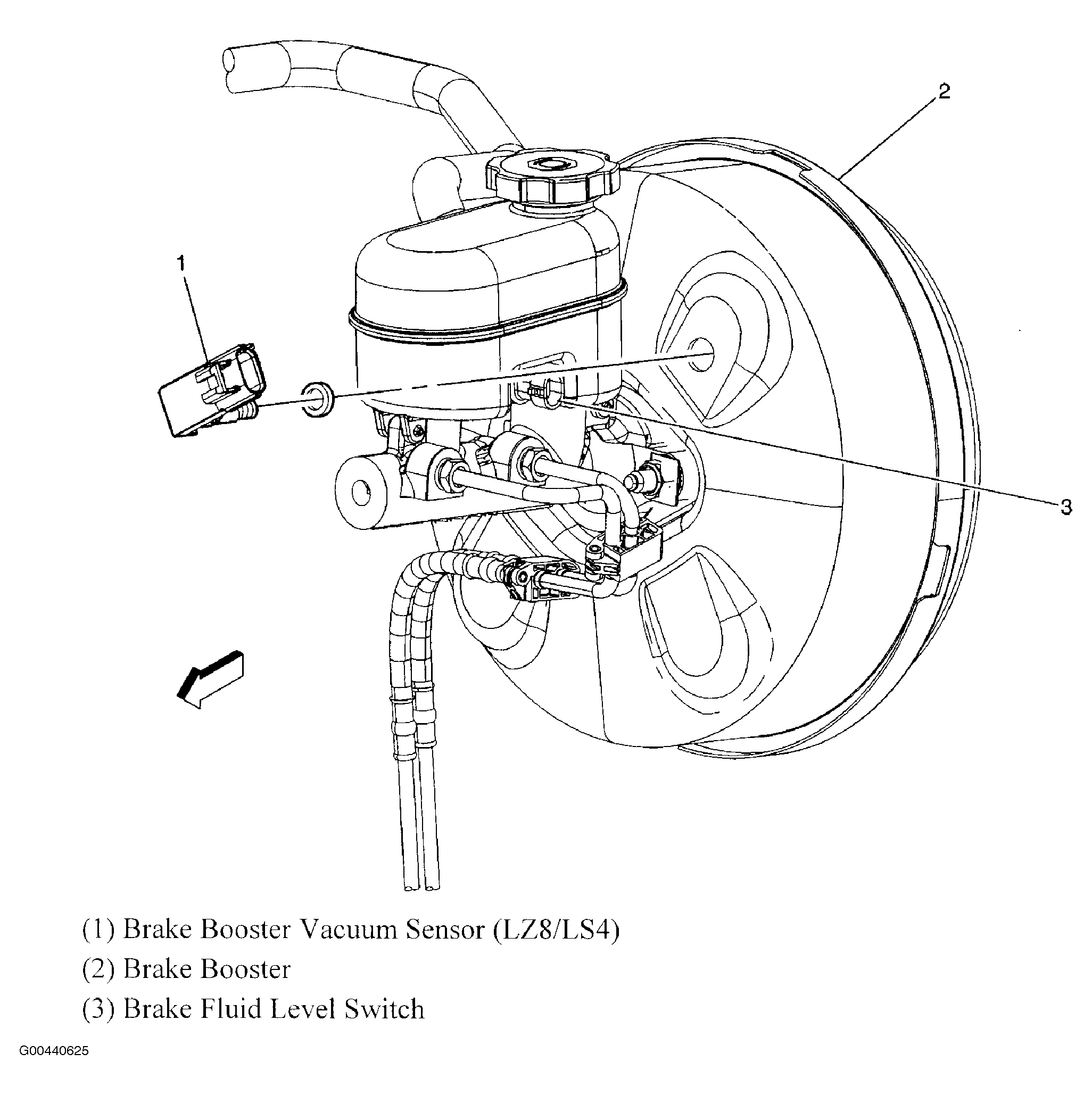 2

1

3

(1) Brake Booster Vacuum Sensor (LZ8/LS4)

(2) Brake Booster

(3) Brake Fluid Level Switch

G00440625