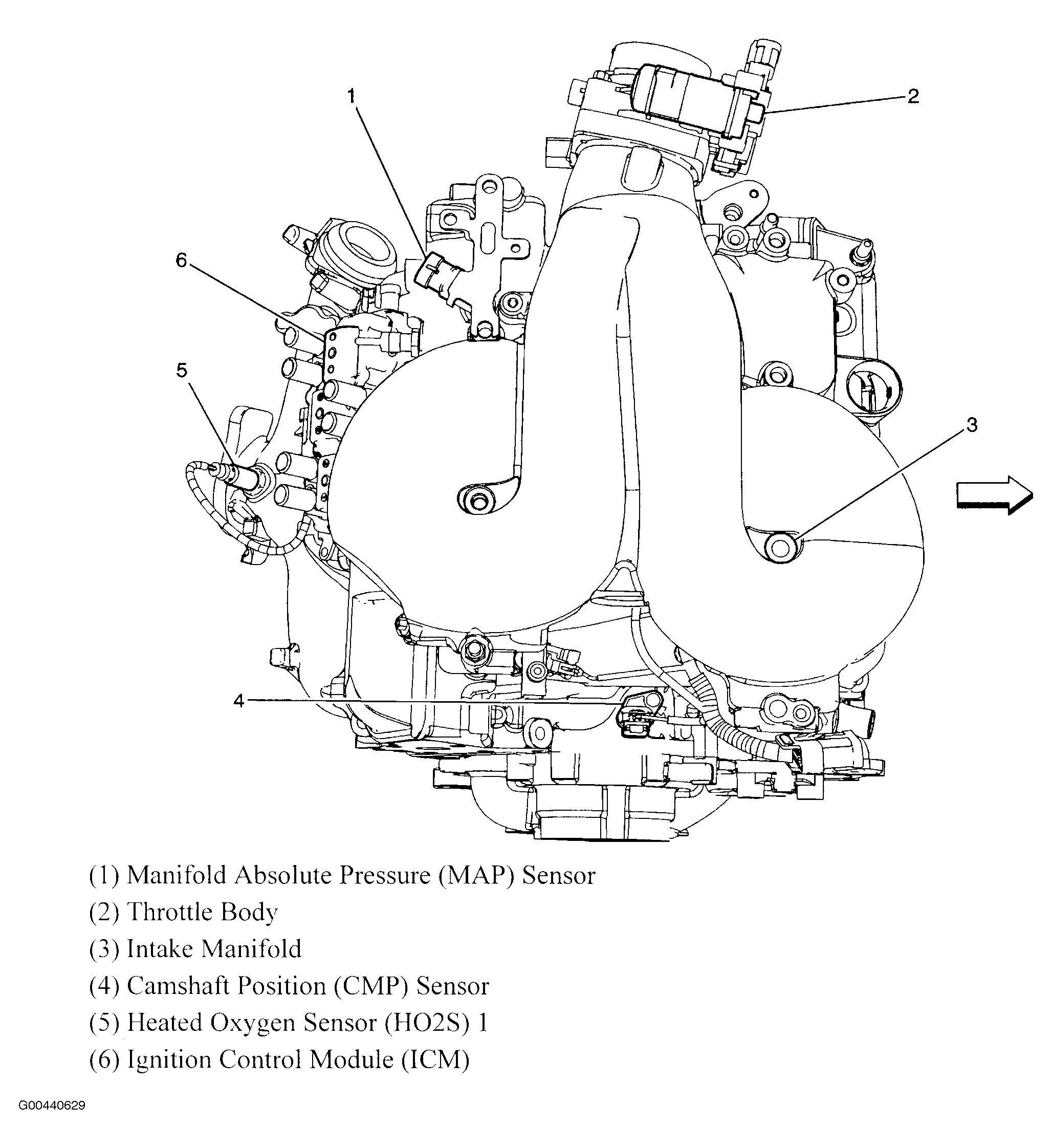 1
2
6
5
3
4

(1) Manifold Absolute Pressure (MAP) Sensor
(2) Throttle Body
(3) Intake Manifold
(4) Camshaft Position (CMP) Sensor
(5) Heated Oxygen Sensor (HO2S) 1
(6) Ignition Control Module (ICM)

G00440629