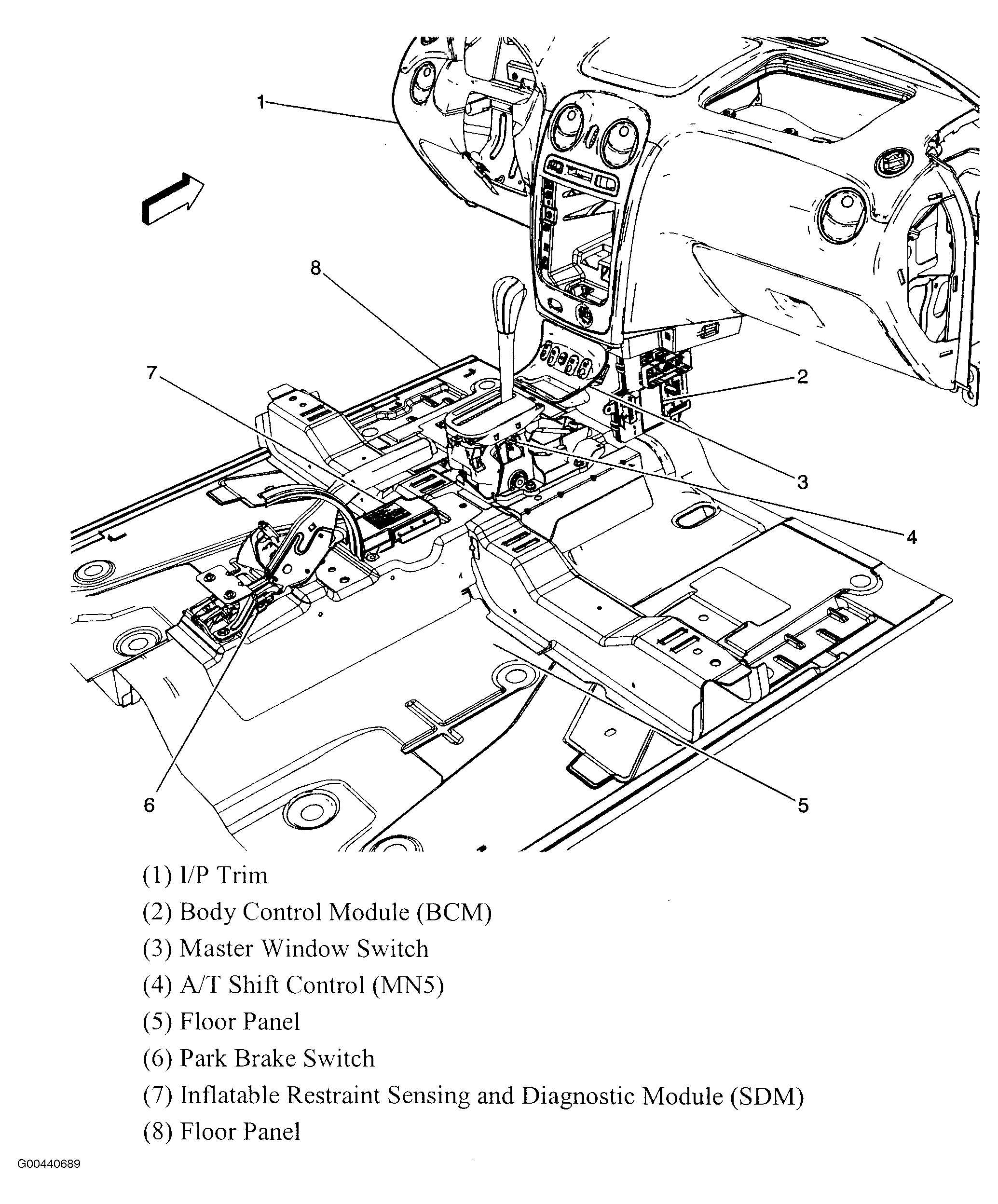 1

8

7

2

3

4

6

5

(1) I/P Trim

(2) Body Control Module (BCM)

(3) Master Window Switch

(4) A/T Shift Control (MN5)

(5) Floor Panel

(6) Park Brake Switch

(7) Inflatable Restraint Sensing and Diagnostic Module (SDM)

(8) Floor Panel

G00440689