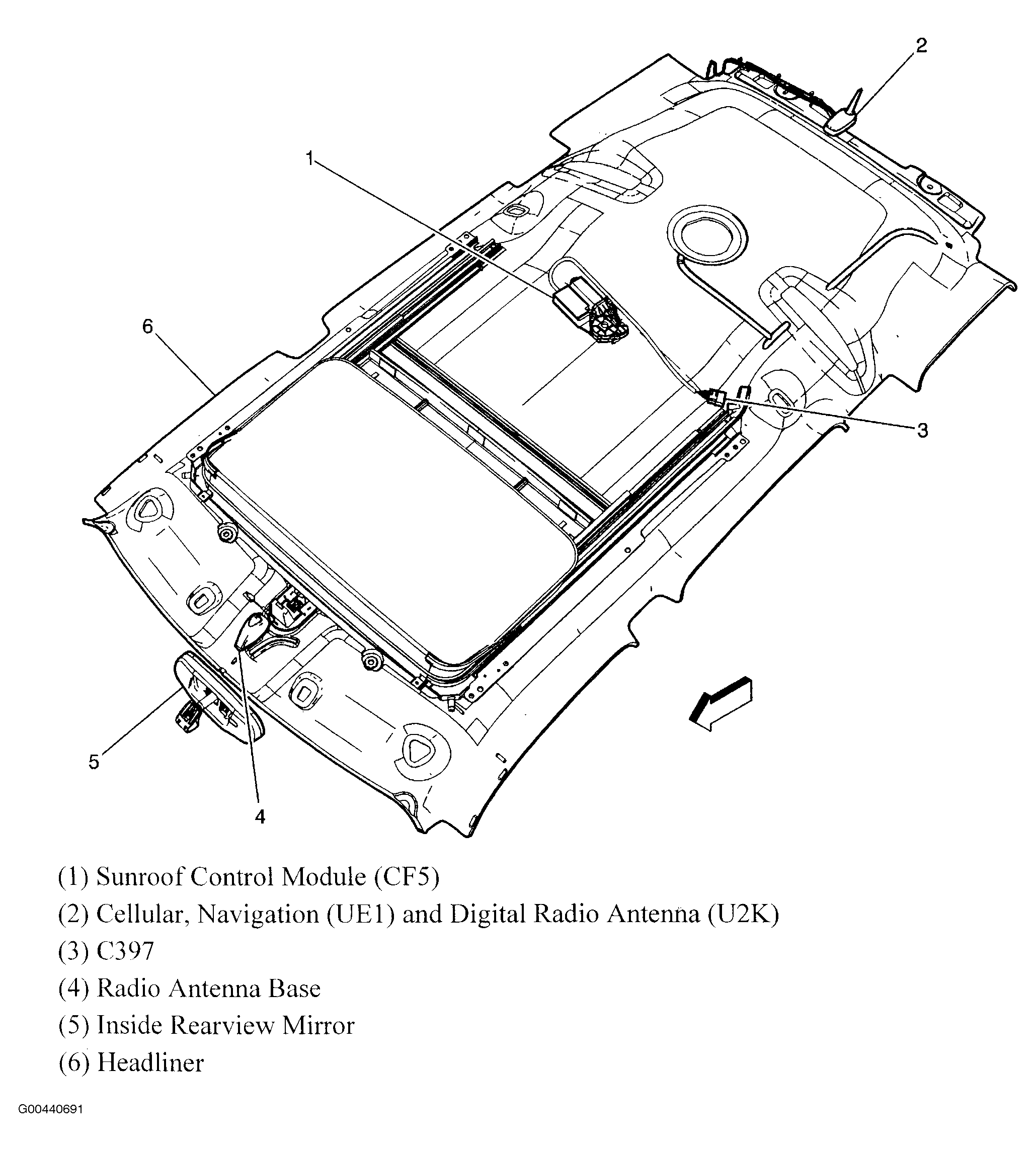 2

1

6

3

5

4

(1) Sunroof Control Module (CF5)

(2) Cellular, Navigation (UE1) and Digital Radio Antenna (U2K)

(3) C397

(4) Radio Antenna Base

(5) Inside Rearview Mirror

(6) Headliner

G00440691