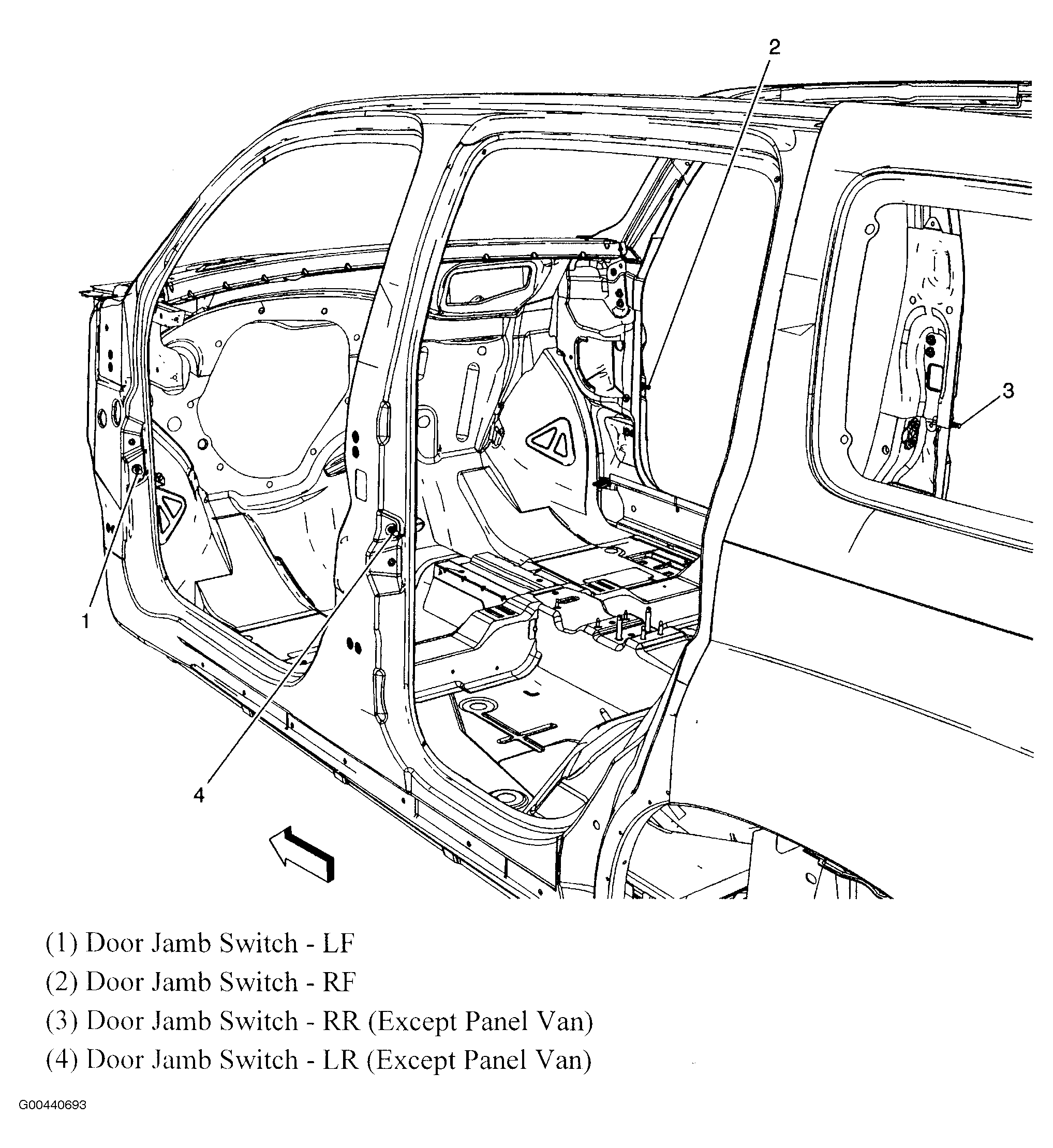 2

3

1

4

(1) Door Jamb Switch - LF

(2) Door Jamb Switch - RF

(3) Door Jamb Switch - RR (Except Panel Van)

(4) Door Jamb Switch - LR (Except Panel Van)

G00440693