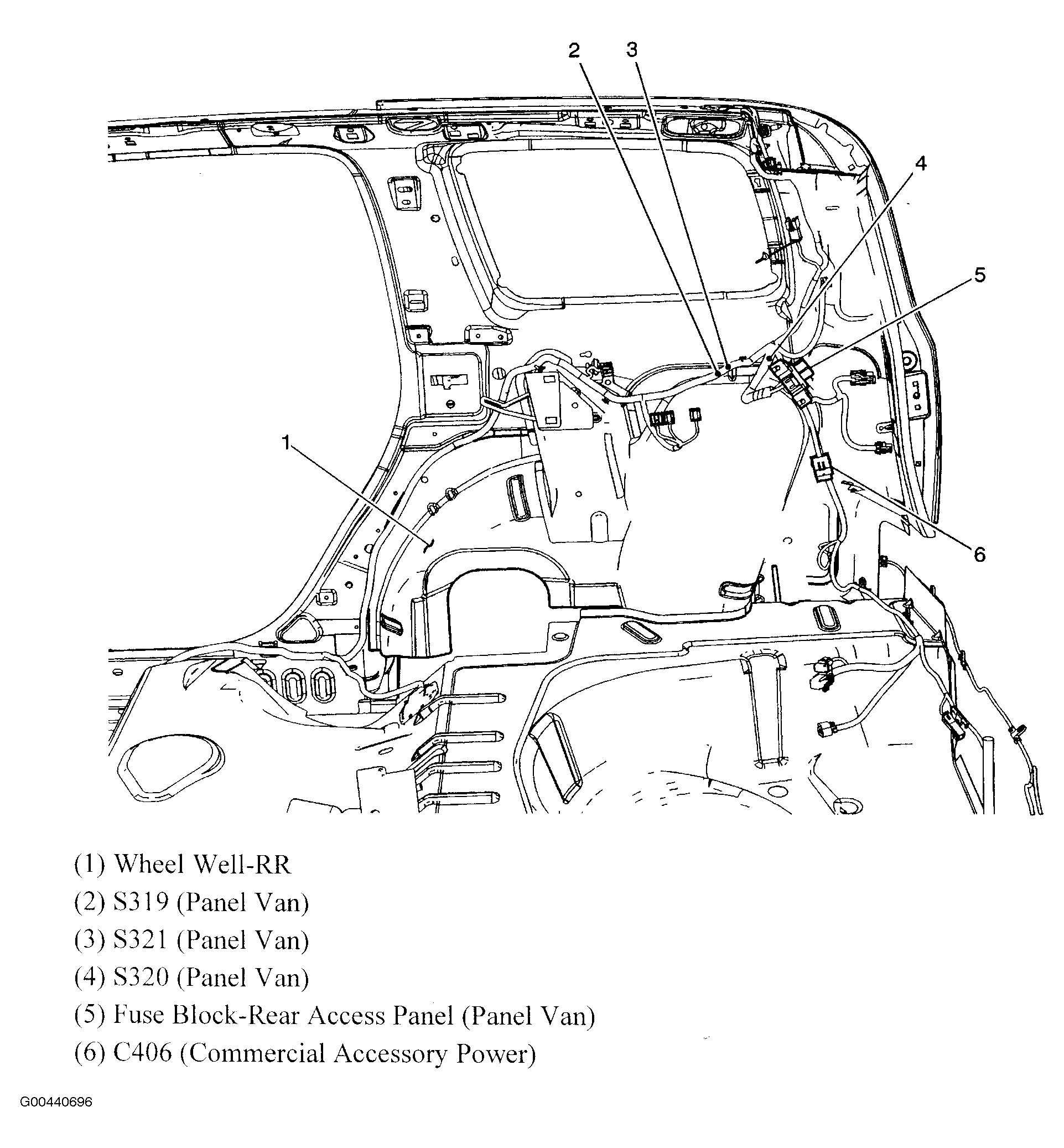 2
3
4
5
1
6

(1) Wheel Well-RR
(2) S319 (Panel Van)
(3) S321 (Panel Van)
(4) S320 (Panel Van)
(5) Fuse Block-Rear Access Panel (Panel Van)
(6) C406 (Commercial Accessory Power)

G00440696