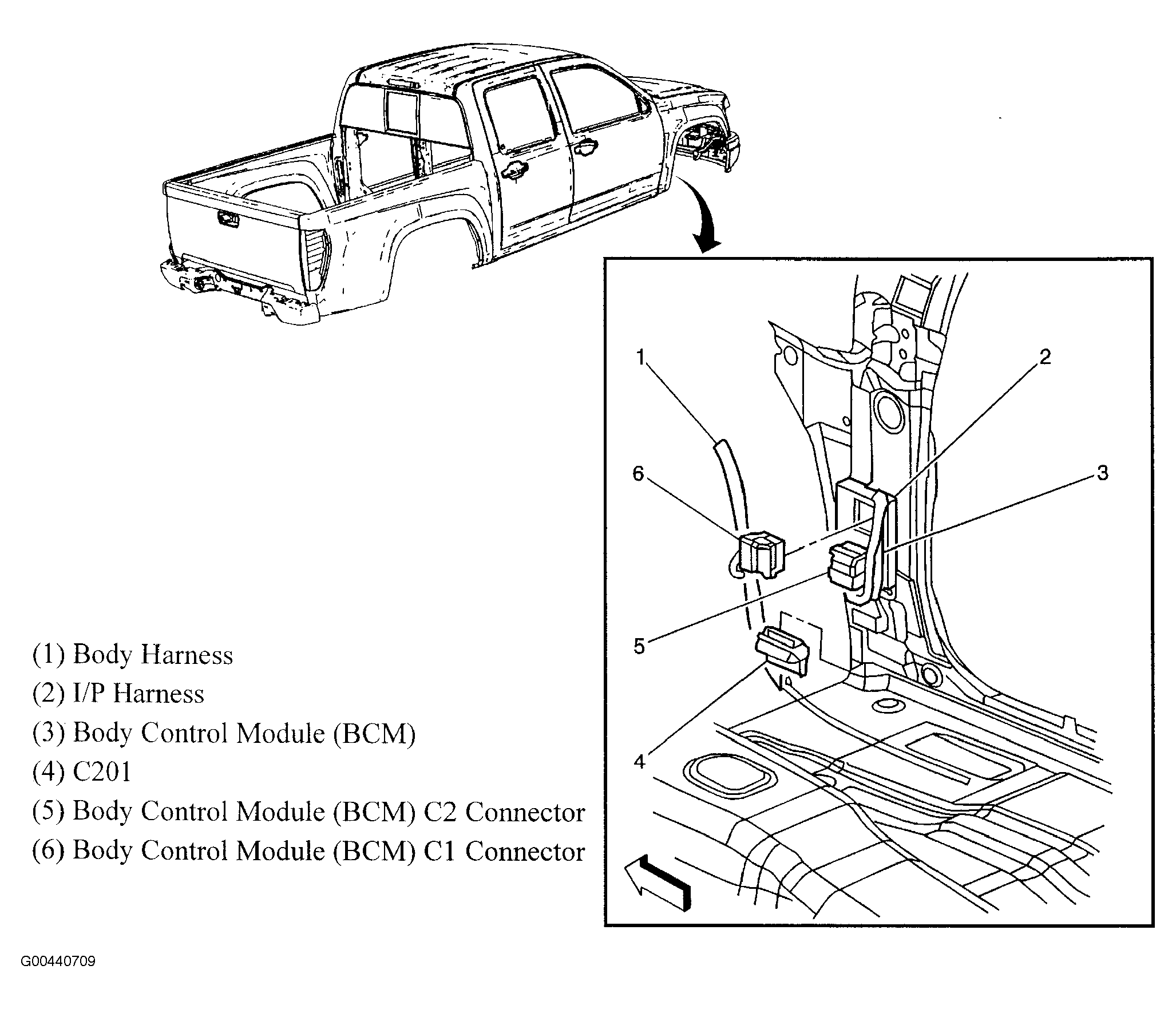 1
2
6
3
5
4

(1) Body Harness
(2) I/P Harness
(3) Body Control Module (BCM)
(4) C201
(5) Body Control Module (BCM) C2 Connector
(6) Body Control Module (BCM) C1 Connector

G00440709