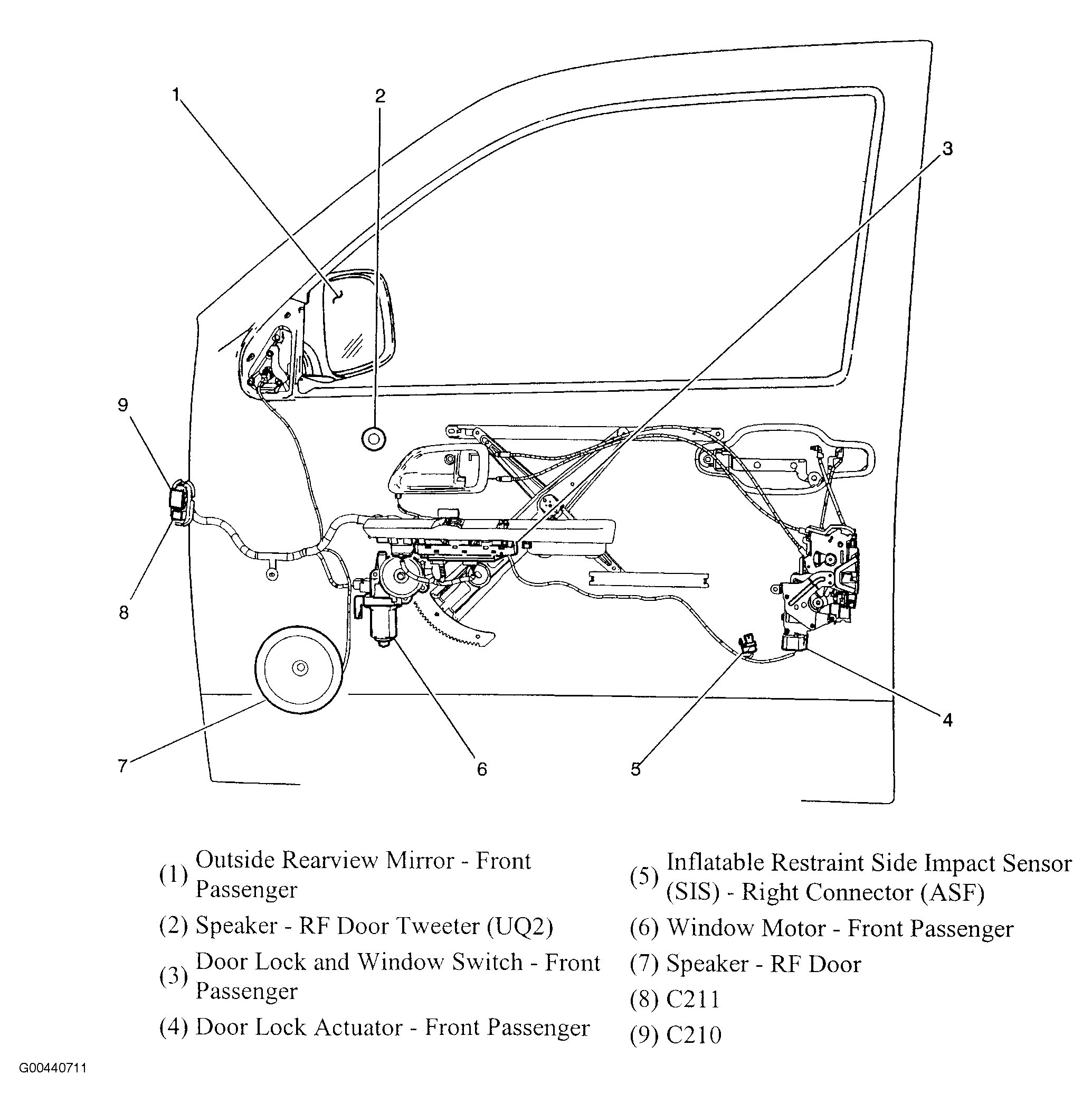 1
2
3
9
8
7
6
5
4

(1) Outside Rearview Mirror - Front Passenger
(2) Speaker - RF Door Tweeter (UQ2)
(3) Door Lock and Window Switch - Front Passenger
(4) Door Lock Actuator - Front Passenger

(5) Inflatable Restraint Side Impact Sensor (SIS) - Right Connector (ASF)
(6) Window Motor - Front Passenger
(7) Speaker - RF Door
(8) C211
(9) C210

G00440711