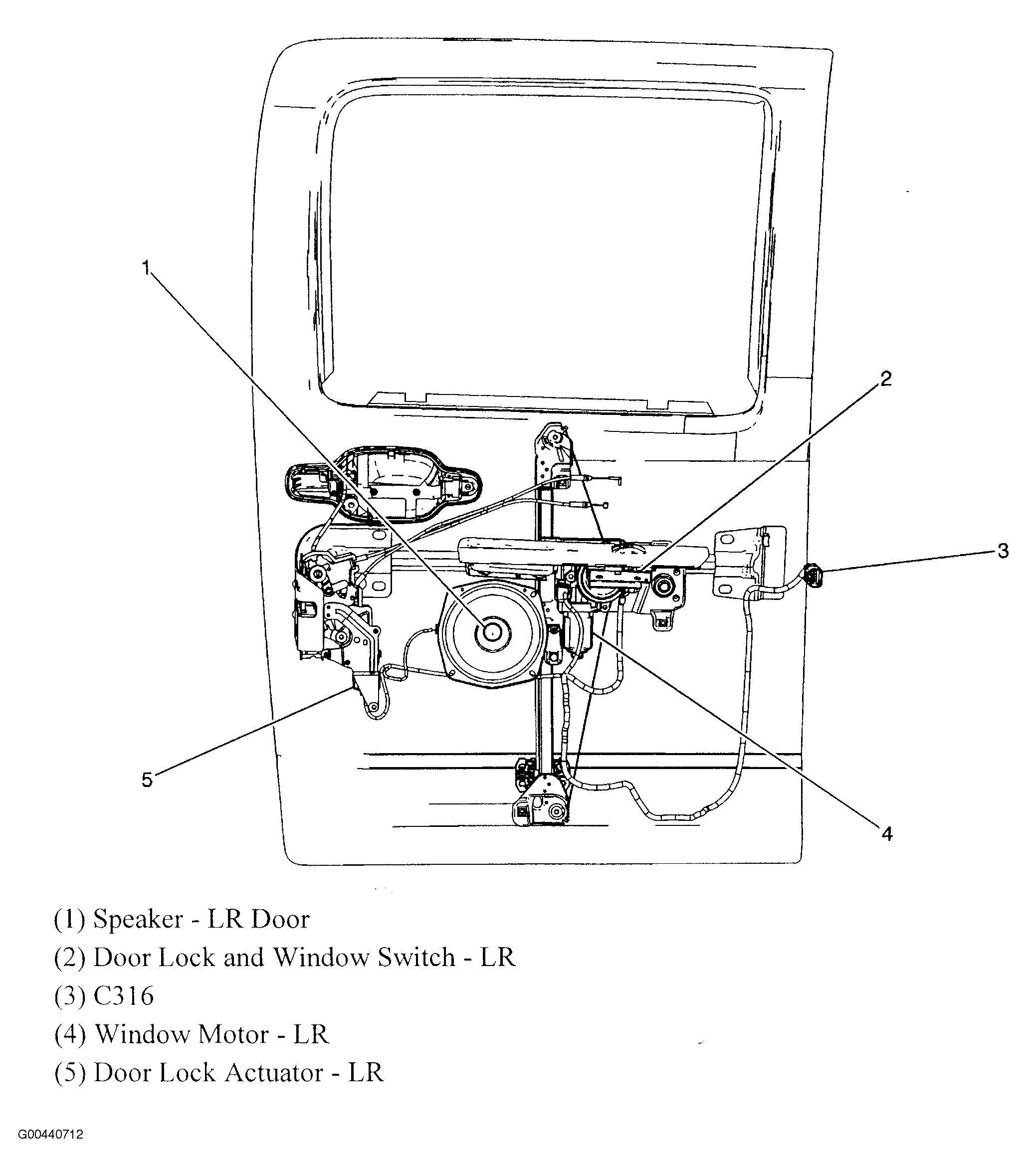 1

2

3

5

4

(1) Speaker - LR Door

(2) Door Lock and Window Switch - LR

(3) C316

(4) Window Motor - LR

(5) Door Lock Actuator - LR

G00440712