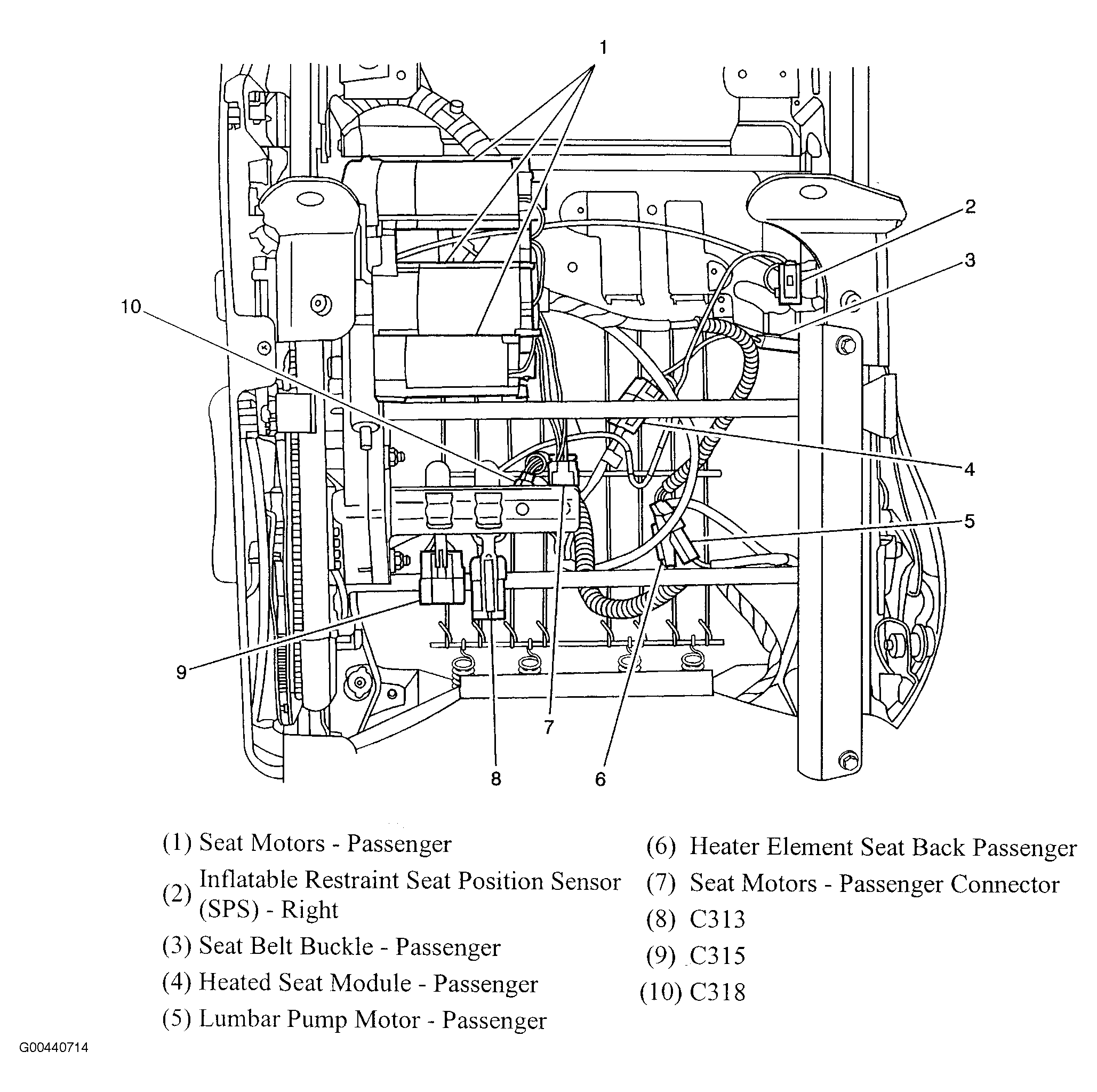 1

2

3

10

4

5

9

7

8

6

(1) Seat Motors - Passenger

(2) Inflatable Restraint Seat Position Sensor (SPS) - Right

(3) Seat Belt Buckle - Passenger

(4) Heated Seat Module - Passenger

(5) Lumbar Pump Motor - Passenger

(6) Heater Element Seat Back Passenger

(7) Seat Motors - Passenger Connector

(8) C313

(9) C315

(10) C318

G00440714