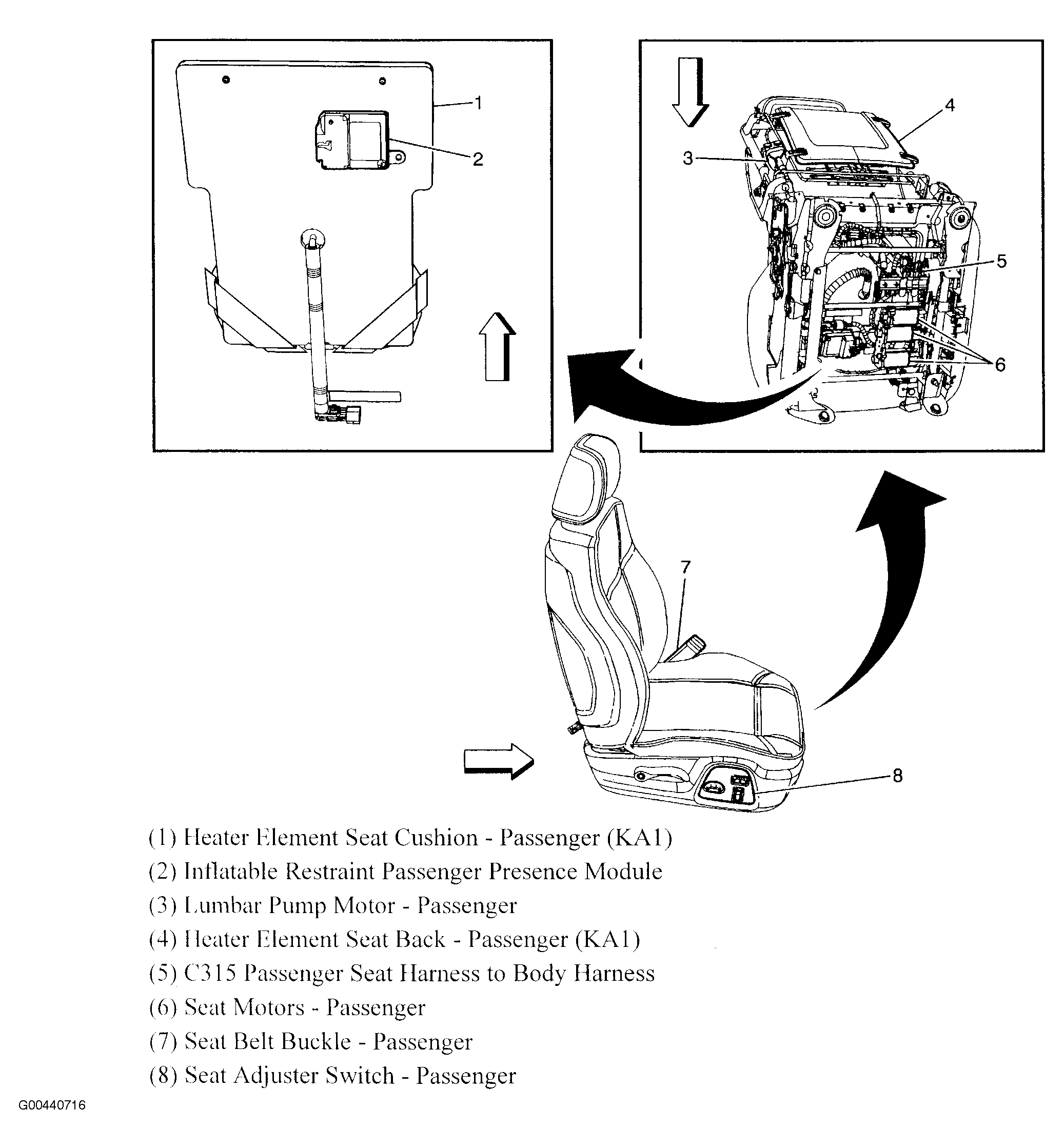 1
2
4
3
5
6
7
8

(1) Heater Element Seat Cushion - Passenger (KA1)
(2) Inflatable Restraint Passenger Presence Module
(3) Lumbar Pump Motor - Passenger
(4) Heater Element Seat Back - Passenger (KA1)
(5) C315 Passenger Seat Harness to Body Harness
(6) Seat Motors - Passenger
(7) Seat Belt Buckle - Passenger
(8) Seat Adjuster Switch - Passenger

G00440716