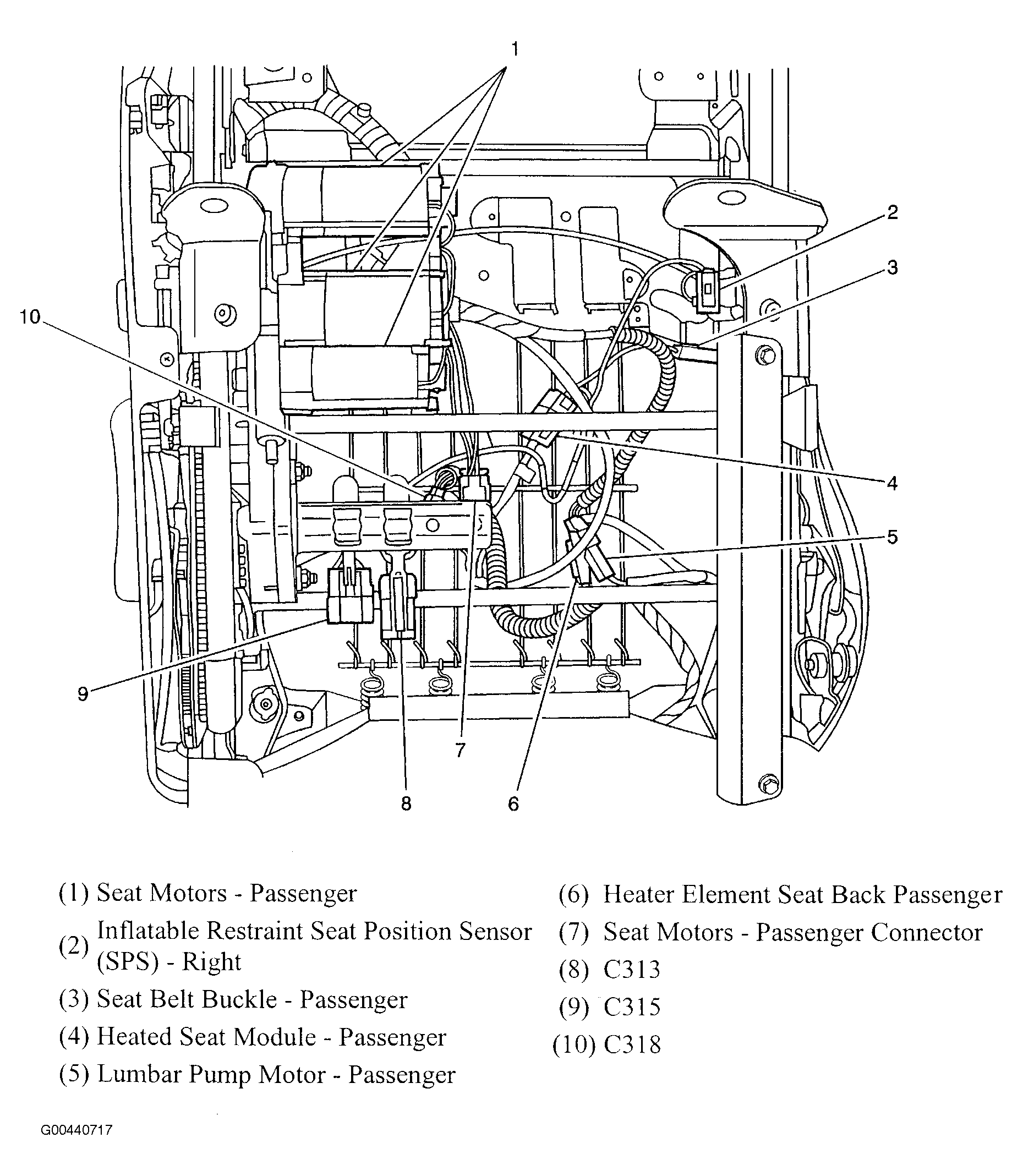 1

2

3

10

4

5

9

7

8

6

(1) Seat Motors - Passenger

(2) Inflatable Restraint Seat Position Sensor (SPS) - Right

(3) Seat Belt Buckle - Passenger

(4) Heated Seat Module - Passenger

(5) Lumbar Pump Motor - Passenger

(6) Heater Element Seat Back Passenger

(7) Seat Motors - Passenger Connector

(8) C313

(9) C315

(10) C318

G00440717