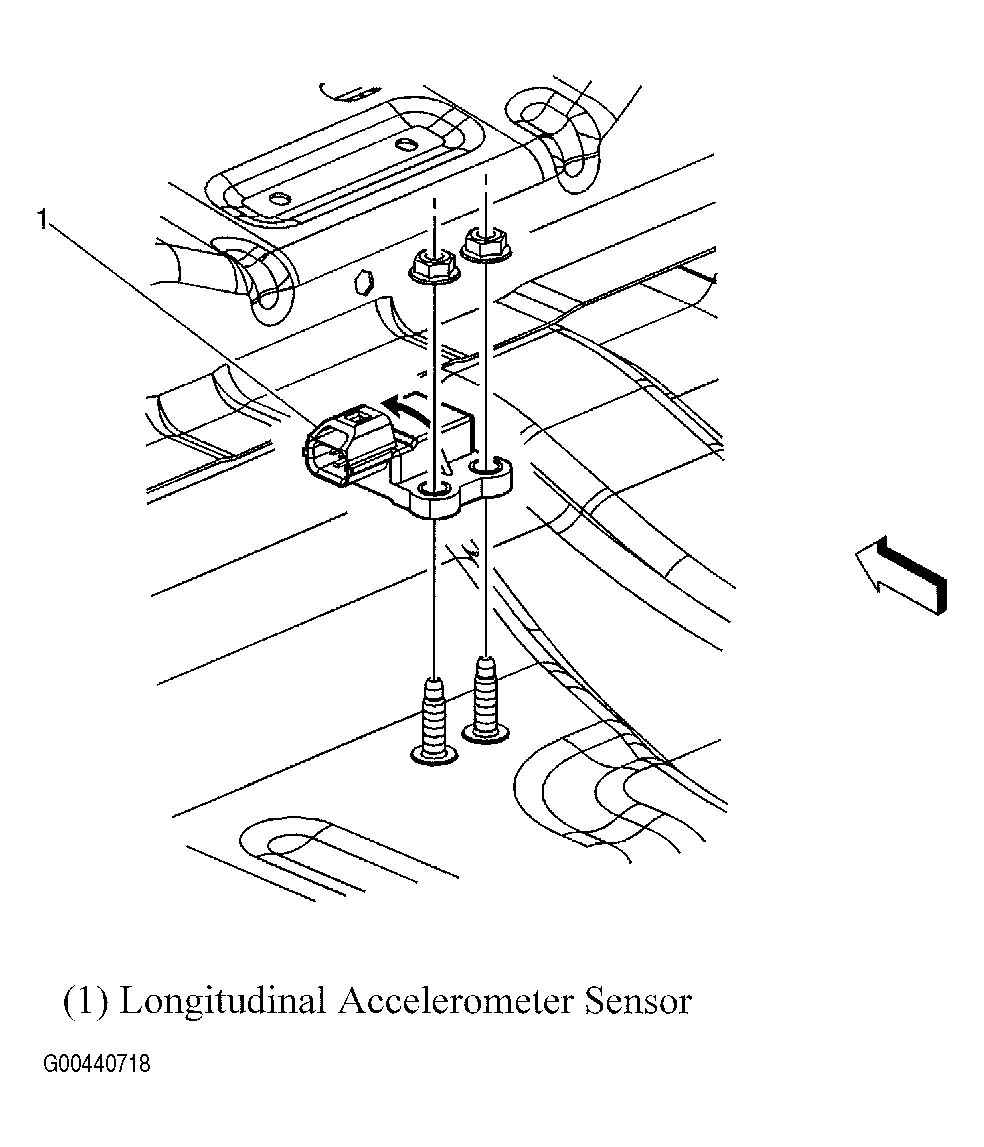 1

(1) Longitudinal Accelerometer Sensor

G00440718