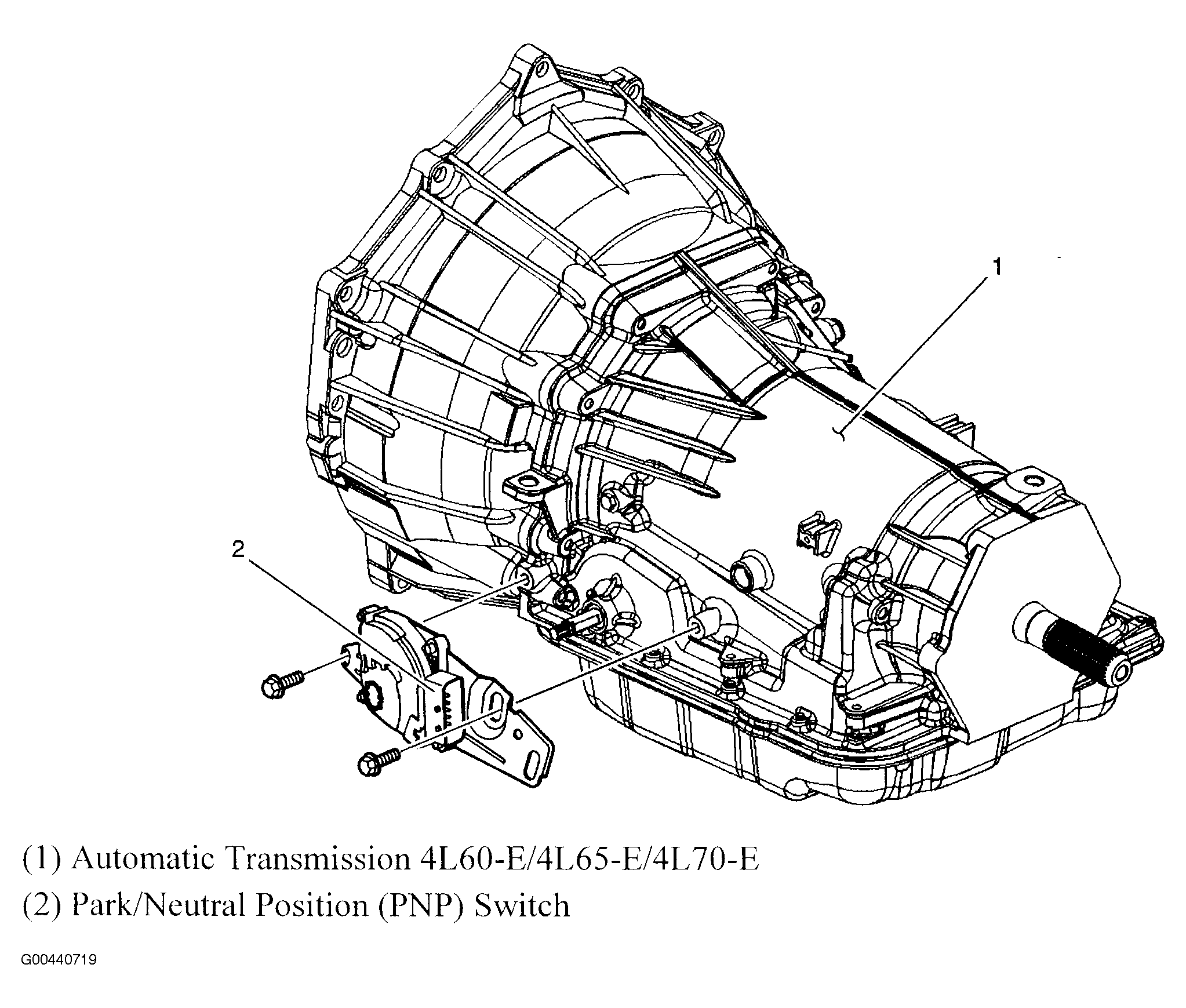 1

2

(1) Automatic Transmission 4L60-E/4L65-E/4L70-E
(2) Park/Neutral Position (PNP) Switch

G00440719