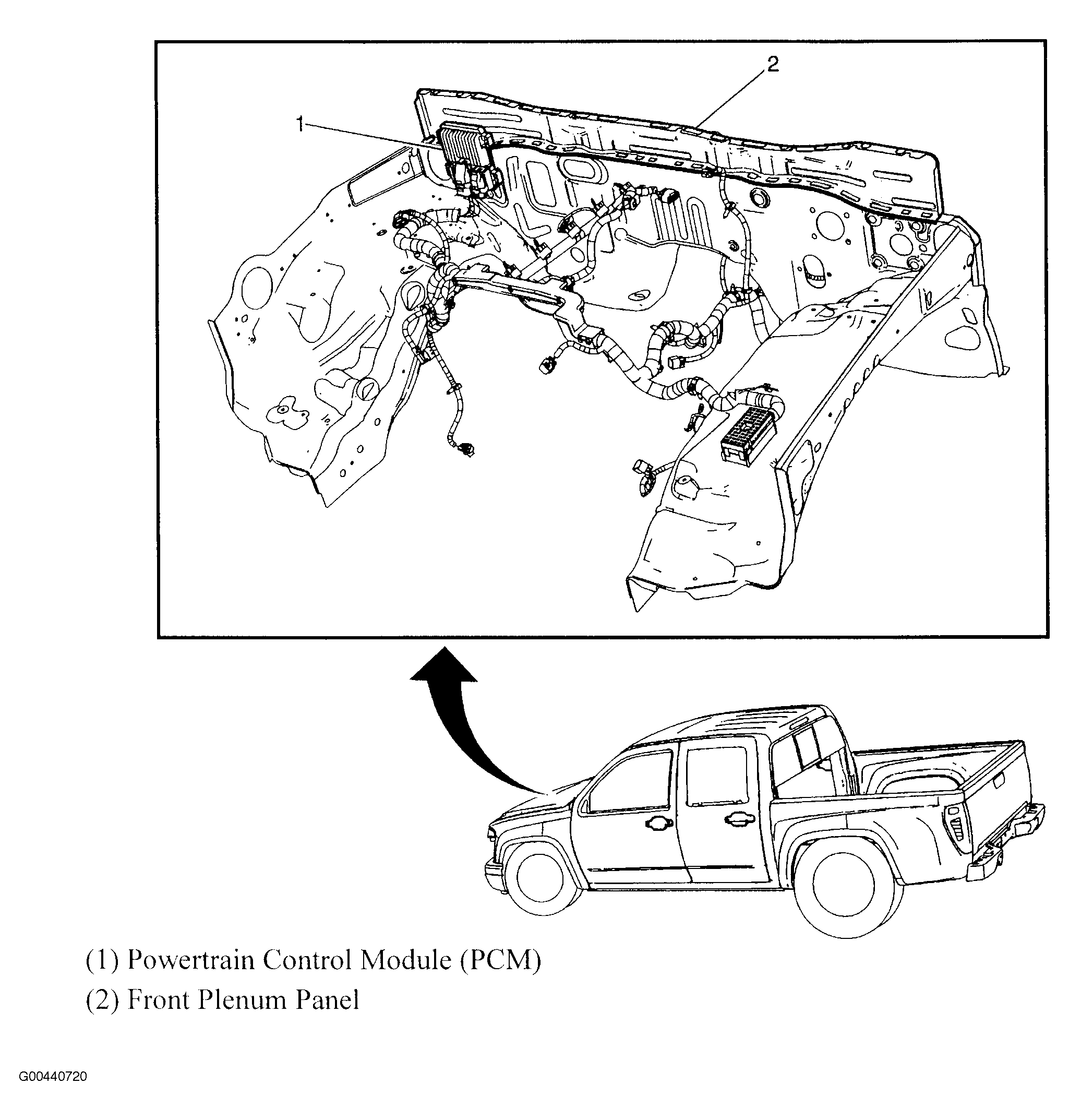 2

1

(1) Powertrain Control Module (PCM)

(2) Front Plenum Panel

G00440720