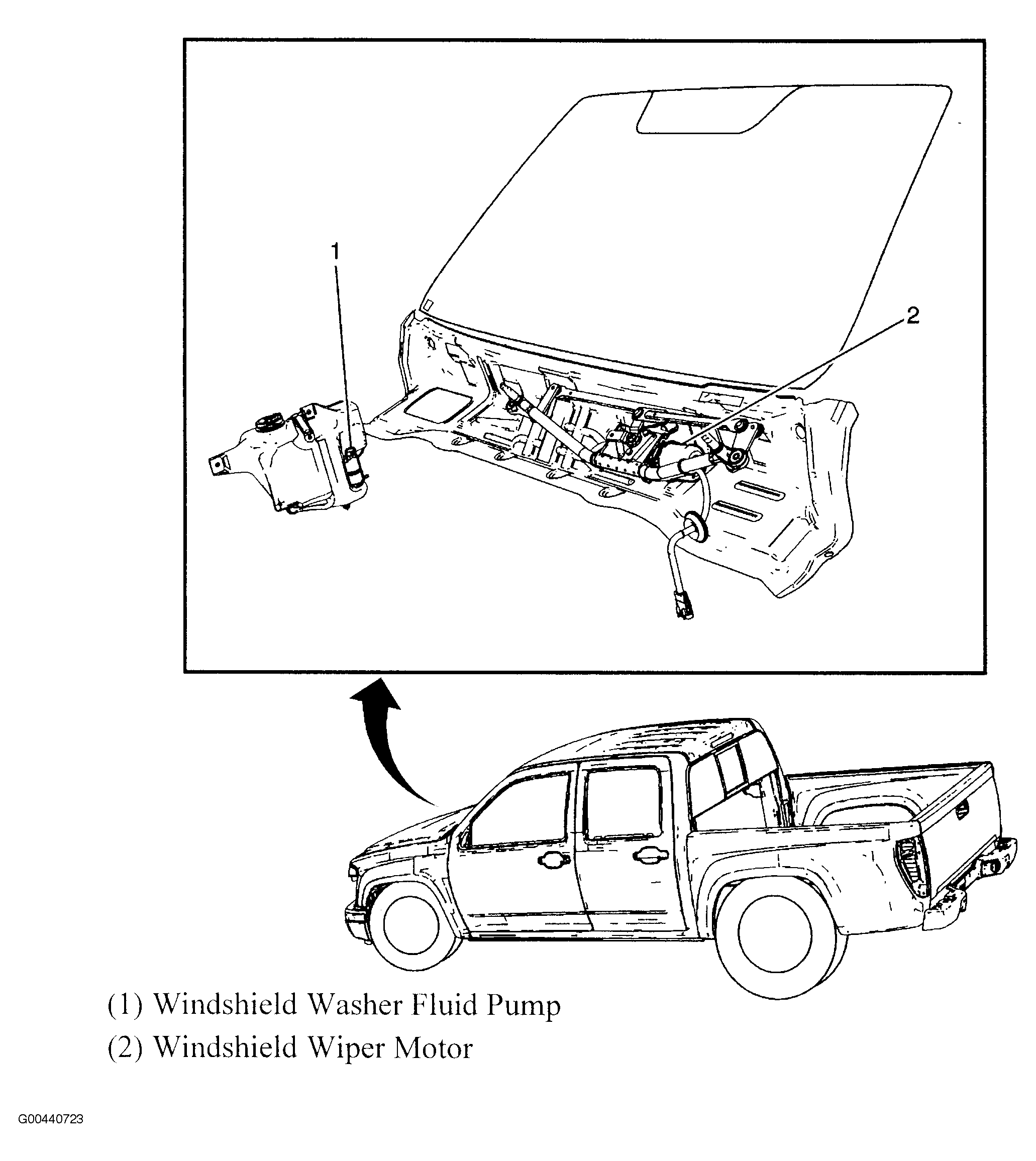 1

2

(1) Windshield Washer Fluid Pump

(2) Windshield Wiper Motor

G00440723