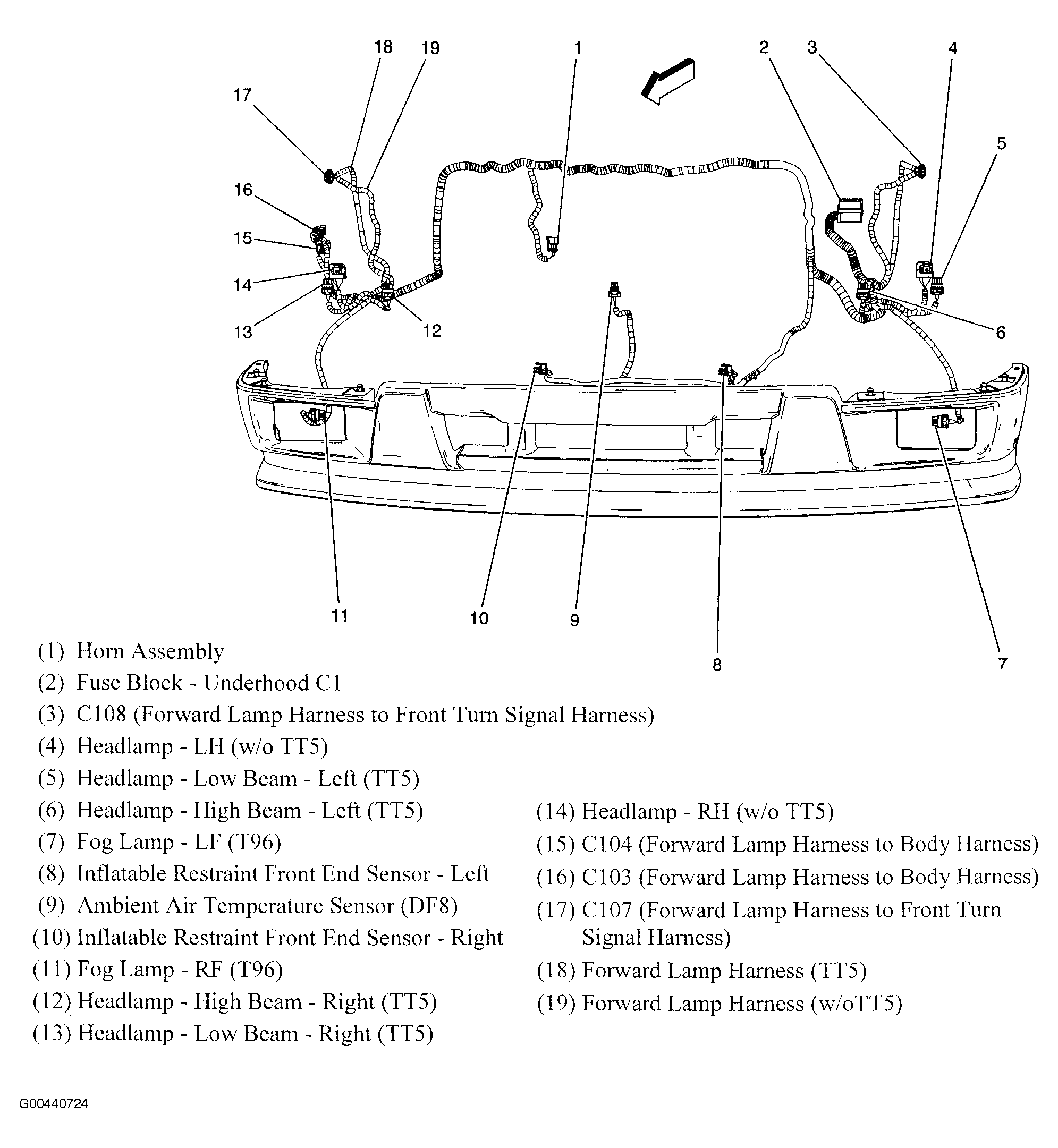 18 19 1 2 3 4
17
5
16
15
14
13 12 6
11 10 9 8 7

(1) Horn Assembly
(2) Fuse Block - Underhood C1
(3) C108 (Forward Lamp Harness to Front Turn Signal Harness)
(4) Headlamp - LH (w/o TT5)
(5) Headlamp - Low Beam - Left (TT5)
(6) Headlamp - High Beam - Left (TT5)
(7) Fog Lamp - LF (T96)
(8) Inflatable Restraint Front End Sensor - Left
(9) Ambient Air Temperature Sensor (DF8)
(10) Inflatable Restraint Front End Sensor - Right
(11) Fog Lamp - RF (T96)
(12) Headlamp - High Beam - Right (TT5)
(13) Headlamp - Low Beam - Right (TT5)

(14) Headlamp - RH (w/o TT5)
(15) C104 (Forward Lamp Harness to Body Harness)
(16) C103 (Forward Lamp Harness to Body Harness)
(17) C107 (Forward Lamp Harness to Front Turn Signal Harness)
(18) Forward Lamp Harness (TT5)
(19) Forward Lamp Harness (w/oTT5)

G00440724