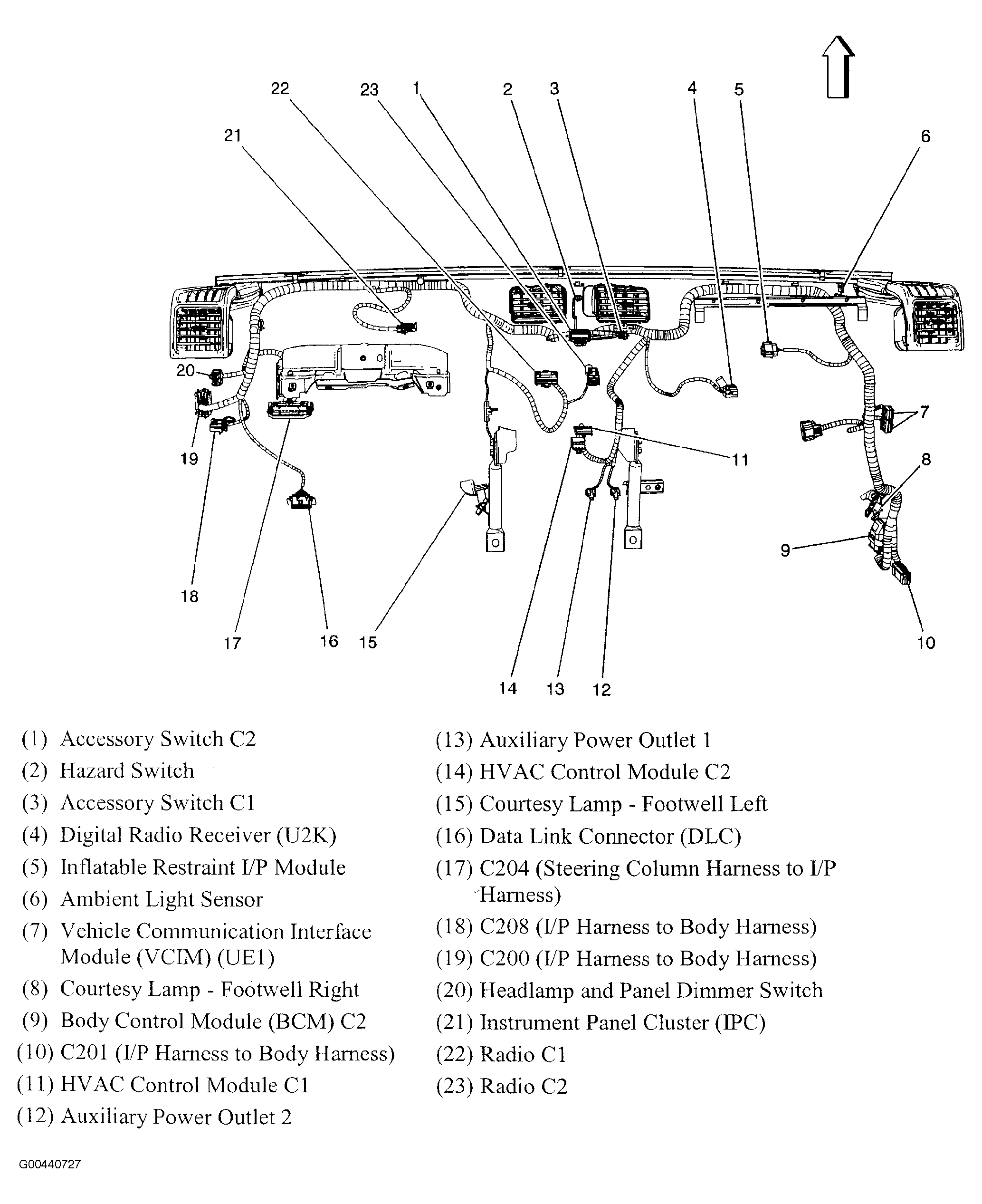 22 23 1 2 3 4 5

21

6

20

7

19

11

8

9

18

17 16 15

10

14 13 12

(1) Accessory Switch C2
(2) Hazard Switch
(3) Accessory Switch C1
(4) Digital Radio Receiver (U2K)
(5) Inflatable Restraint I/P Module
(6) Ambient Light Sensor
(7) Vehicle Communication Interface Module (VCIM) (UE1)
(8) Courtesy Lamp - Footwell Right
(9) Body Control Module (BCM) C2
(10) C201 (I/P Harness to Body Harness)
(11) HVAC Control Module C1
(12) Auxiliary Power Outlet 2

(13) Auxiliary Power Outlet 1
(14) HVAC Control Module C2
(15) Courtesy Lamp - Footwell Left
(16) Data Link Connector (DLC)
(17) C204 (Steering Column Harness to I/P Harness)
(18) C208 (I/P Harness to Body Harness)
(19) C200 (I/P Harness to Body Harness)
(20) Headlamp and Panel Dimmer Switch
(21) Instrument Panel Cluster (IPC)
(22) Radio C1
(23) Radio C2

G00440727