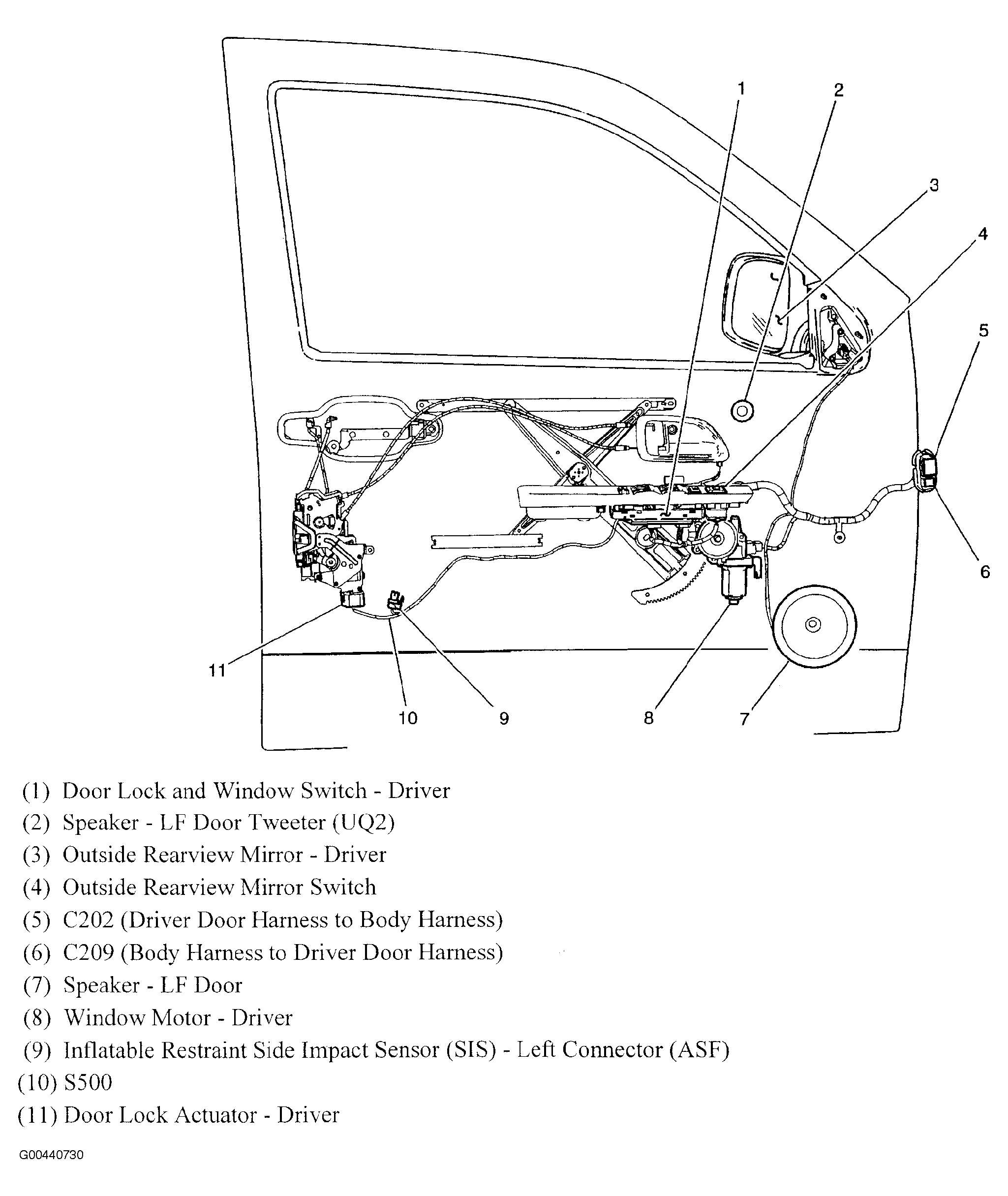 1
2
3
4
5
6
11
10
9
8
7

(1) Door Lock and Window Switch - Driver
(2) Speaker - LF Door Tweeter (UQ2)
(3) Outside Rearview Mirror - Driver
(4) Outside Rearview Mirror Switch
(5) C202 (Driver Door Harness to Body Harness)
(6) C209 (Body Harness to Driver Door Harness)
(7) Speaker - LF Door
(8) Window Motor - Driver
(9) Inflatable Restraint Side Impact Sensor (SIS) - Left Connector (ASF)
(10) S500
(11) Door Lock Actuator - Driver

G00440730