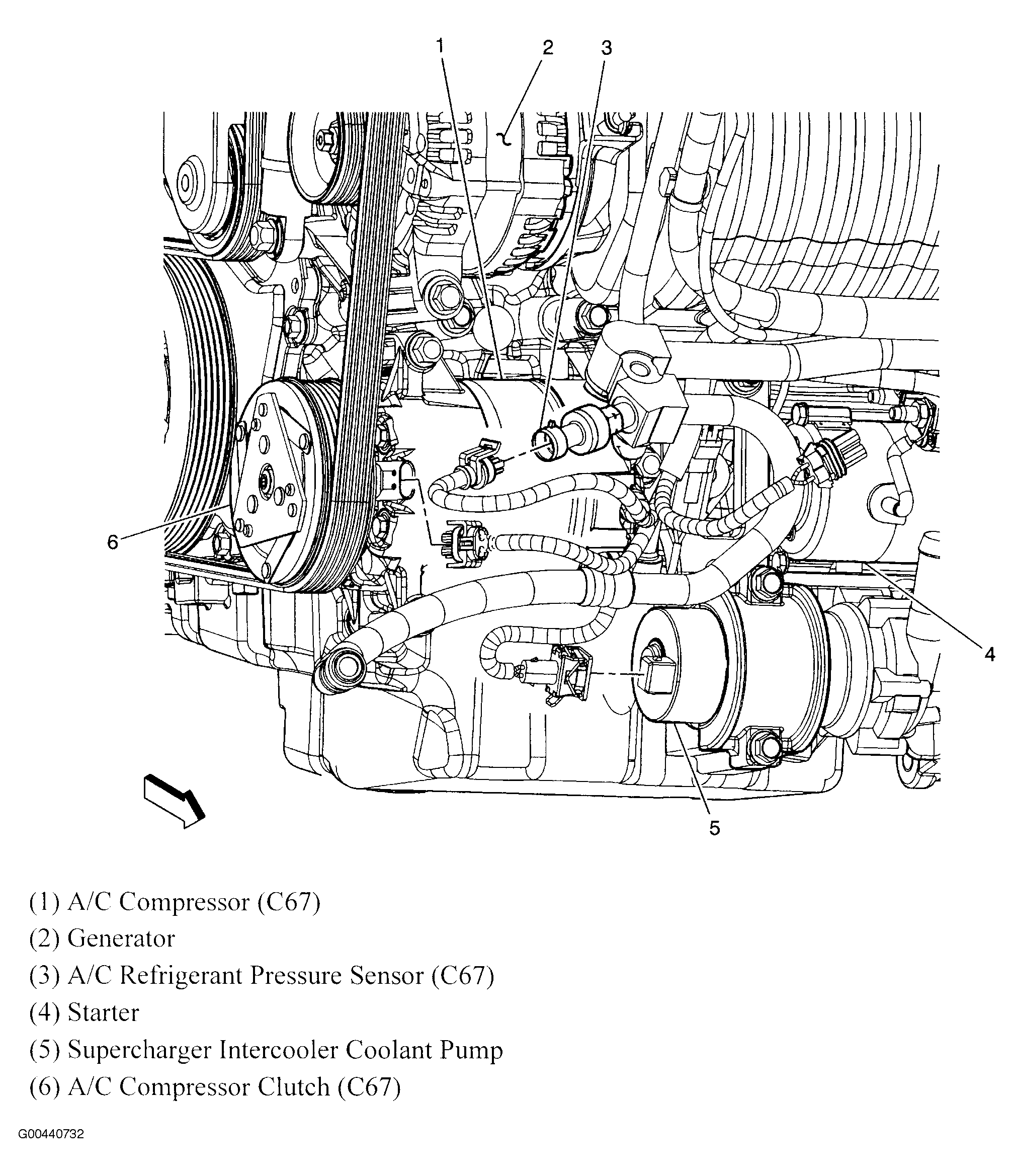 1
2
3
6
4
5

(1) A/C Compressor (C67)
(2) Generator
(3) A/C Refrigerant Pressure Sensor (C67)
(4) Starter
(5) Supercharger Intercooler Coolant Pump
(6) A/C Compressor Clutch (C67)

G00440732