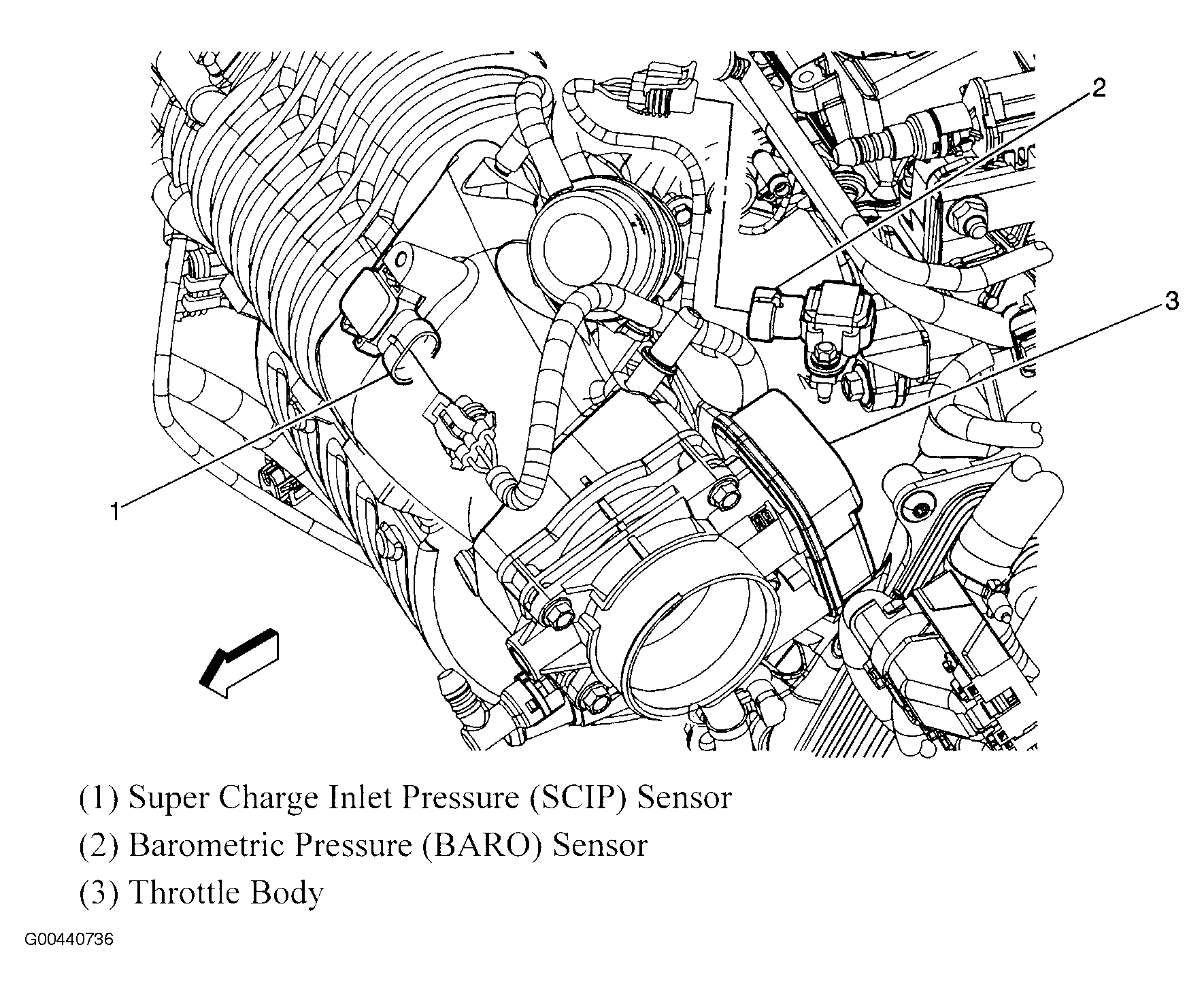 2

3

1

(1) Super Charge Inlet Pressure (SCIP) Sensor

(2) Barometric Pressure (BARO) Sensor

(3) Throttle Body

G00440736