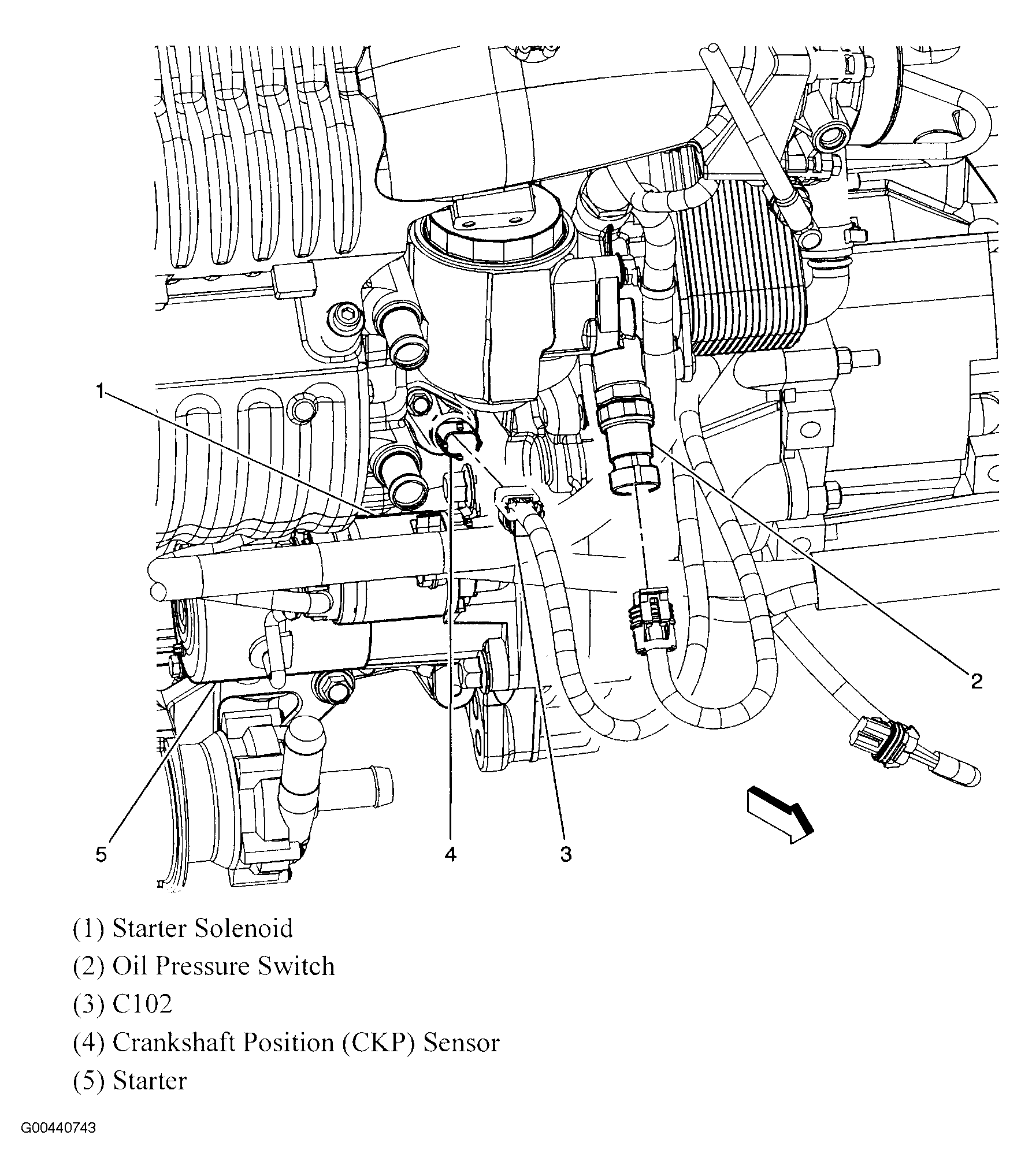 1

2

5

4

3

(1) Starter Solenoid

(2) Oil Pressure Switch

(3) C102

(4) Crankshaft Position (CKP) Sensor

(5) Starter

G00440743