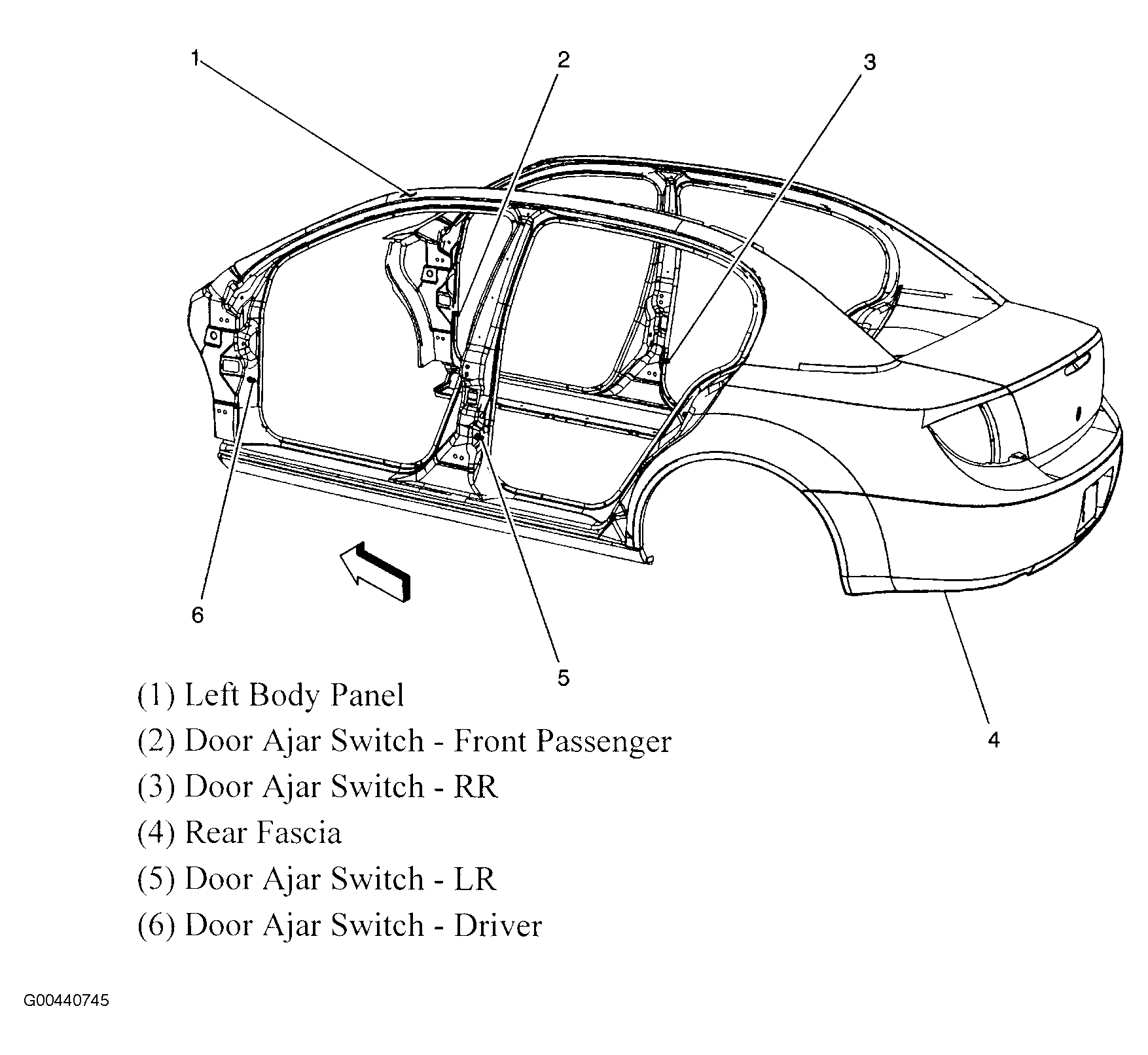 1
2
3
6
5
4

(1) Left Body Panel
(2) Door Ajar Switch - Front Passenger
(3) Door Ajar Switch - RR
(4) Rear Fascia
(5) Door Ajar Switch - LR
(6) Door Ajar Switch - Driver

G00440745