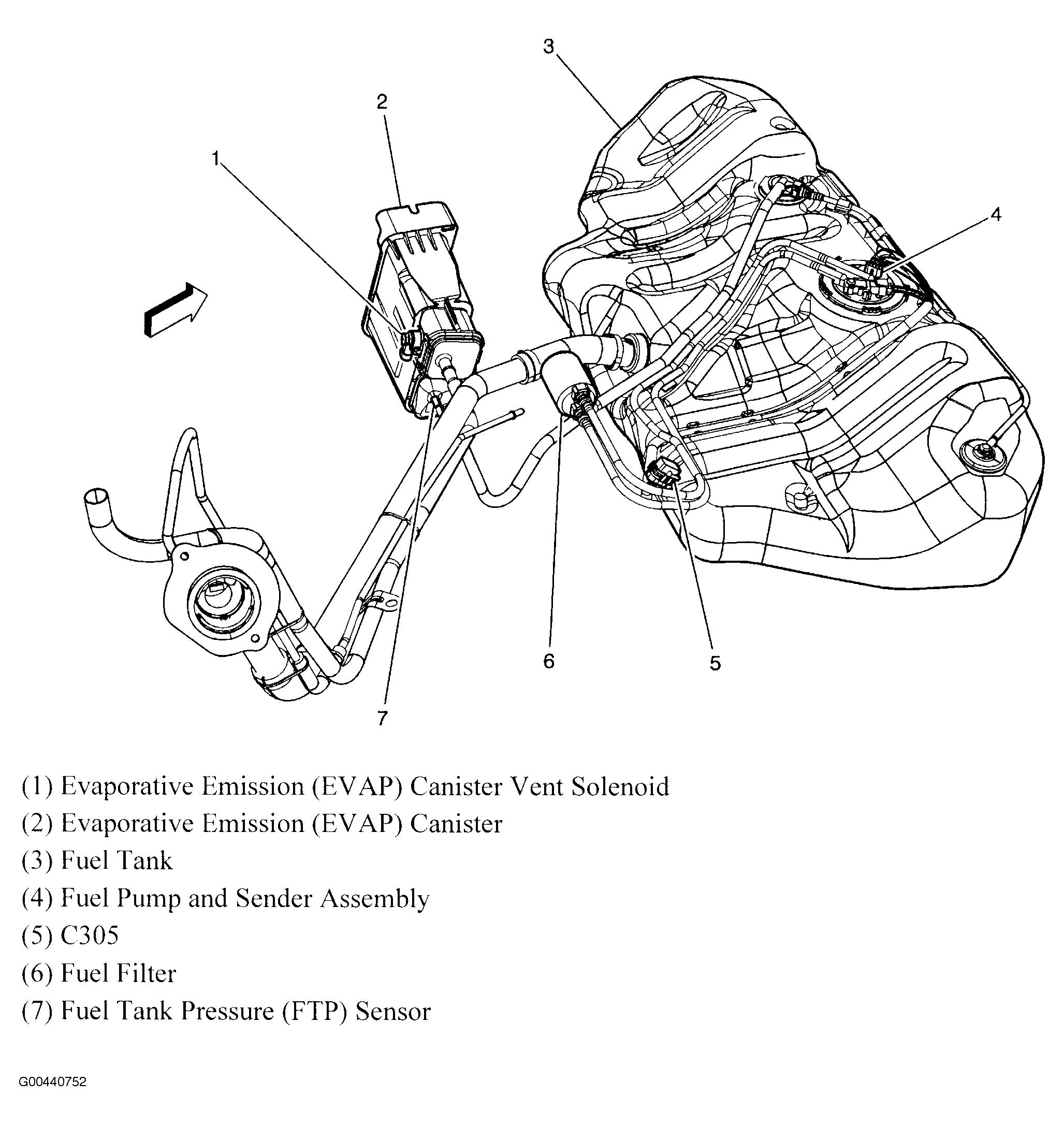 3

2

1

4

6

5

7

(1) Evaporative Emission (EVAP) Canister Vent Solenoid

(2) Evaporative Emission (EVAP) Canister

(3) Fuel Tank

(4) Fuel Pump and Sender Assembly

(5) C305

(6) Fuel Filter

(7) Fuel Tank Pressure (FTP) Sensor

G00440752