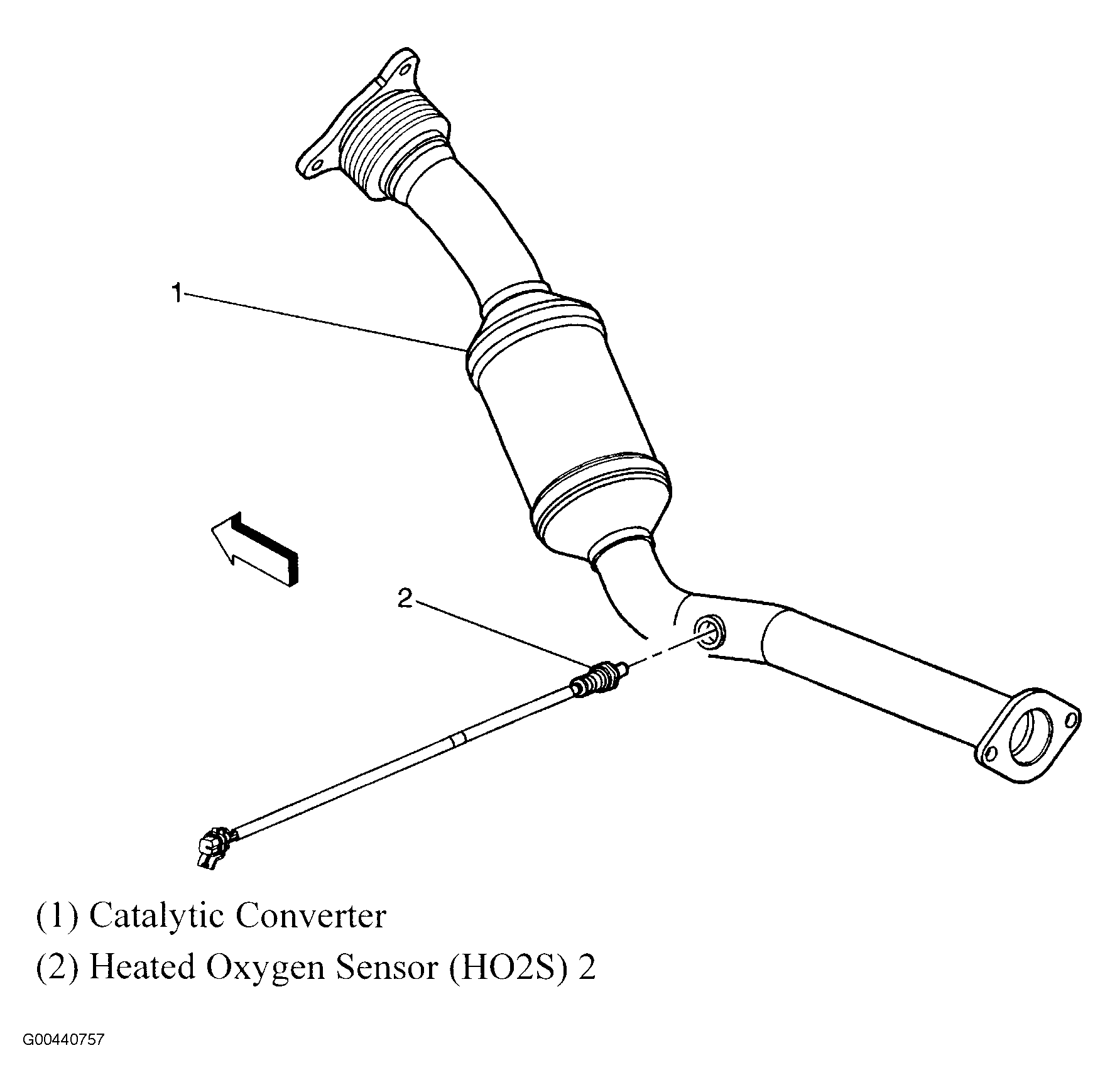 1

2

(1) Catalytic Converter

(2) Heated Oxygen Sensor (HO2S) 2

G00440757