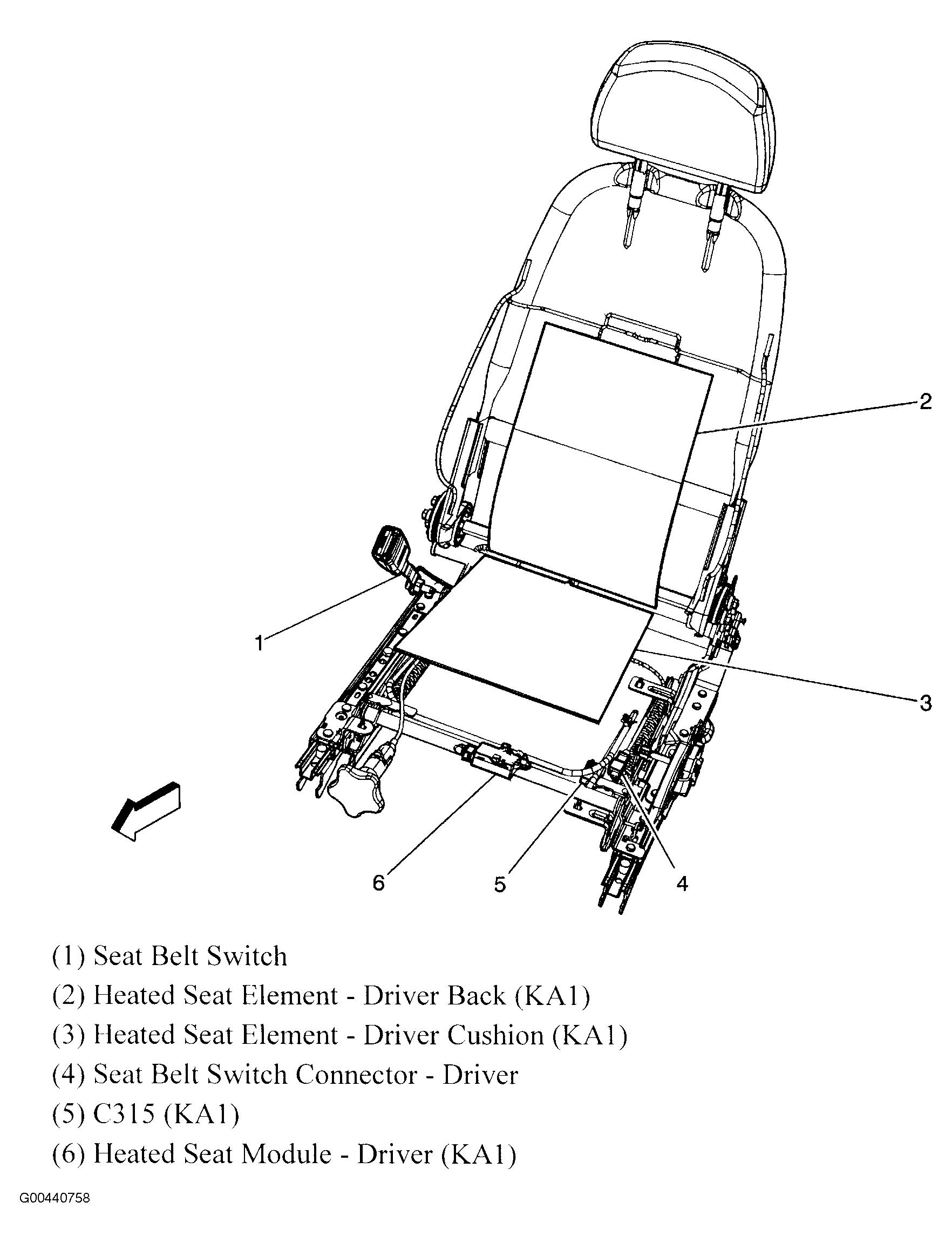 2

1

3

6

5

4

(1) Seat Belt Switch

(2) Heated Seat Element - Driver Back (KA1)

(3) Heated Seat Element - Driver Cushion (KA1)

(4) Seat Belt Switch Connector - Driver

(5) C315 (KA1)

(6) Heated Seat Module - Driver (KA1)

G00440758