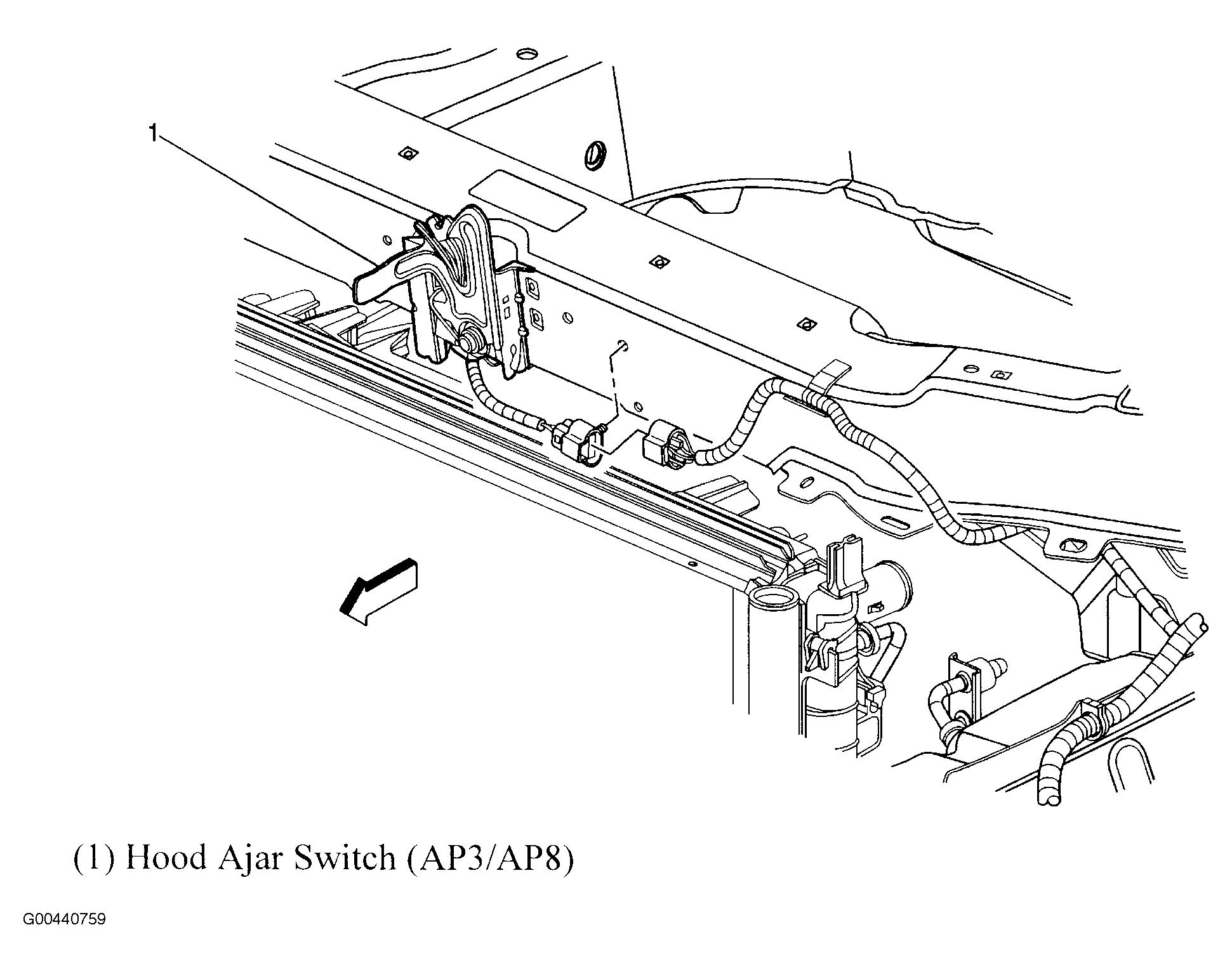 1

(1) Hood Ajar Switch (AP3/AP8)

G00440759